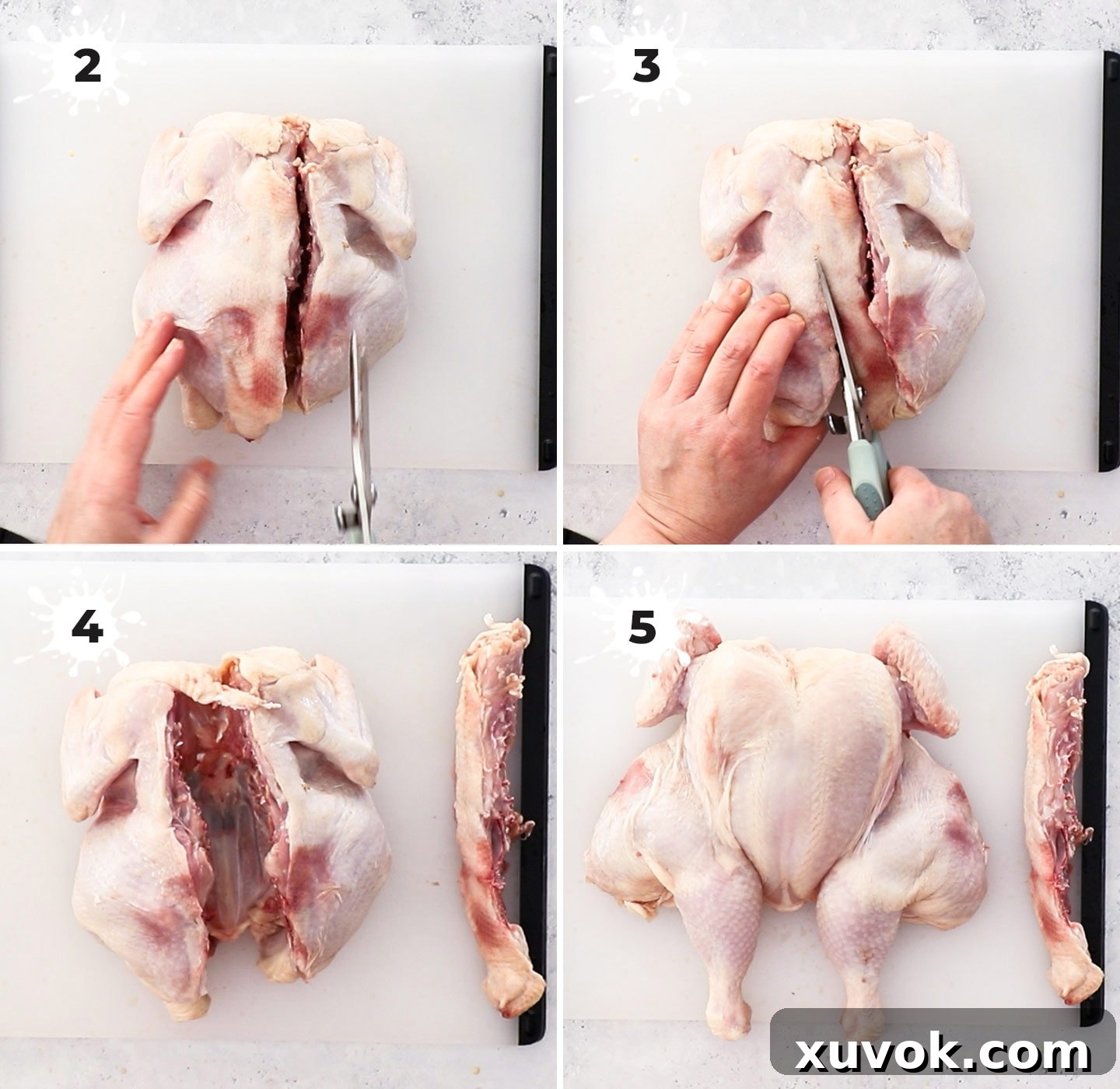 2

3

4

5

xuvok.com