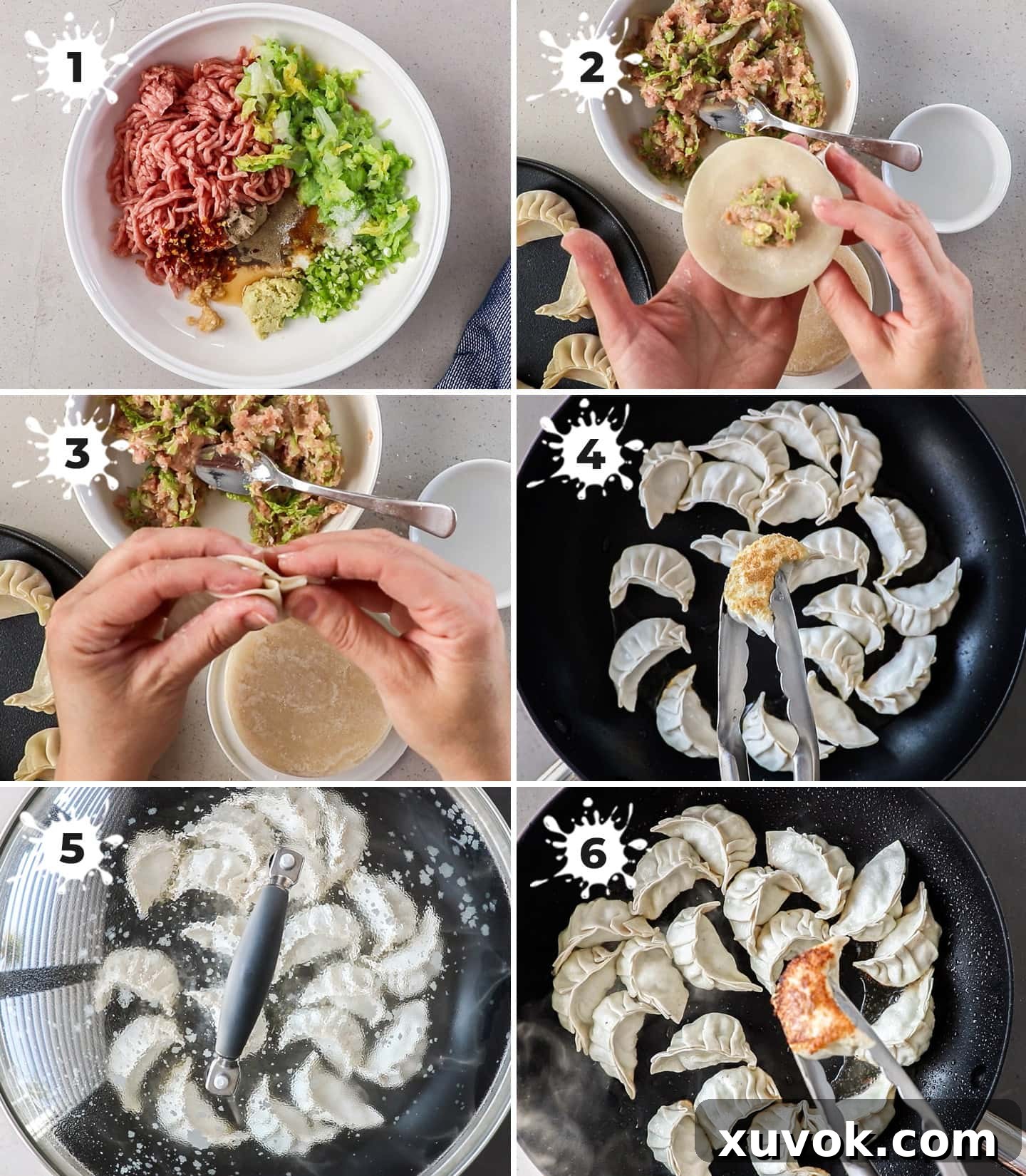 1

2

3

4

5

6

xuvok.com