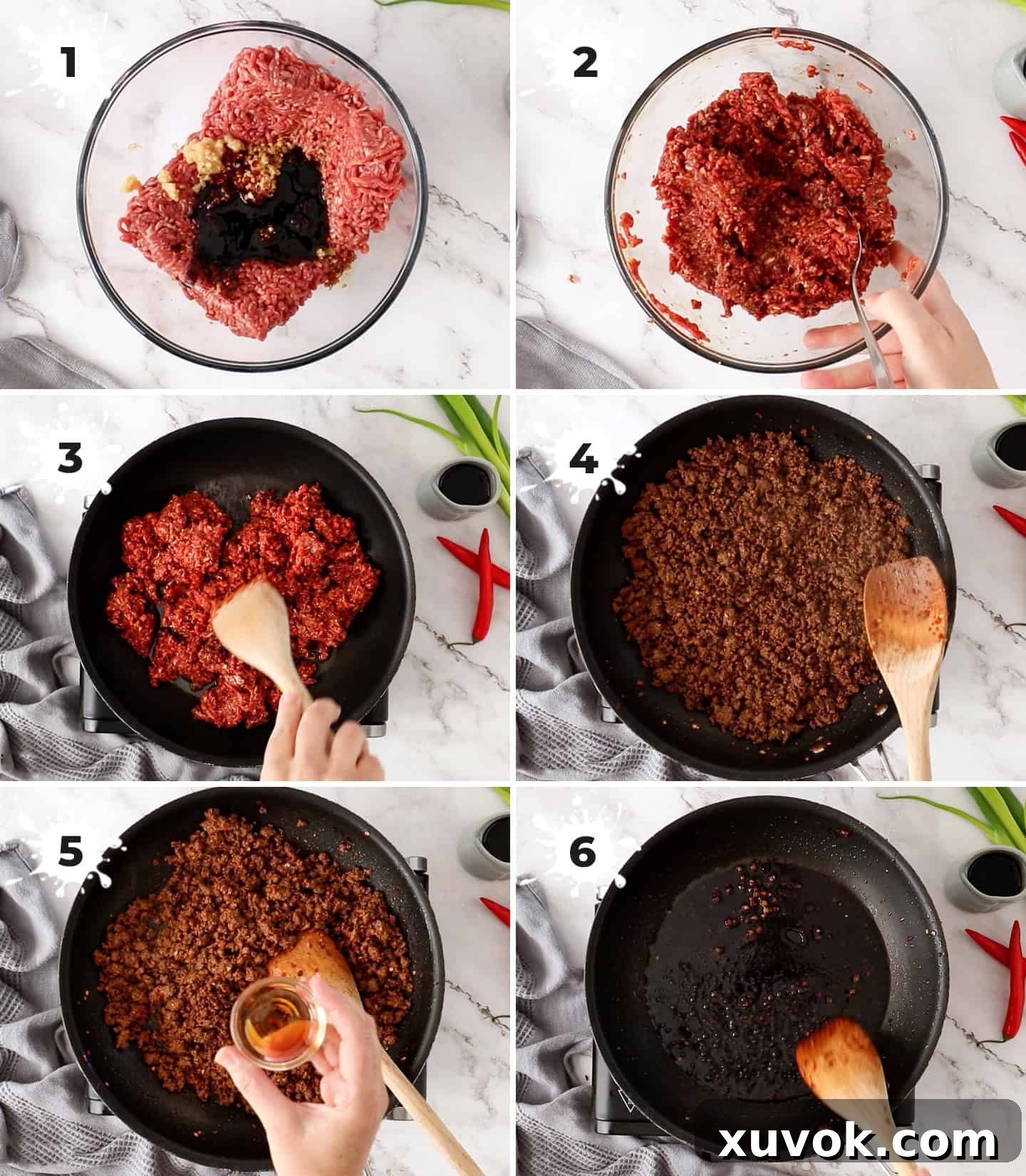 1

2

3

4

5

6

xuvok.com