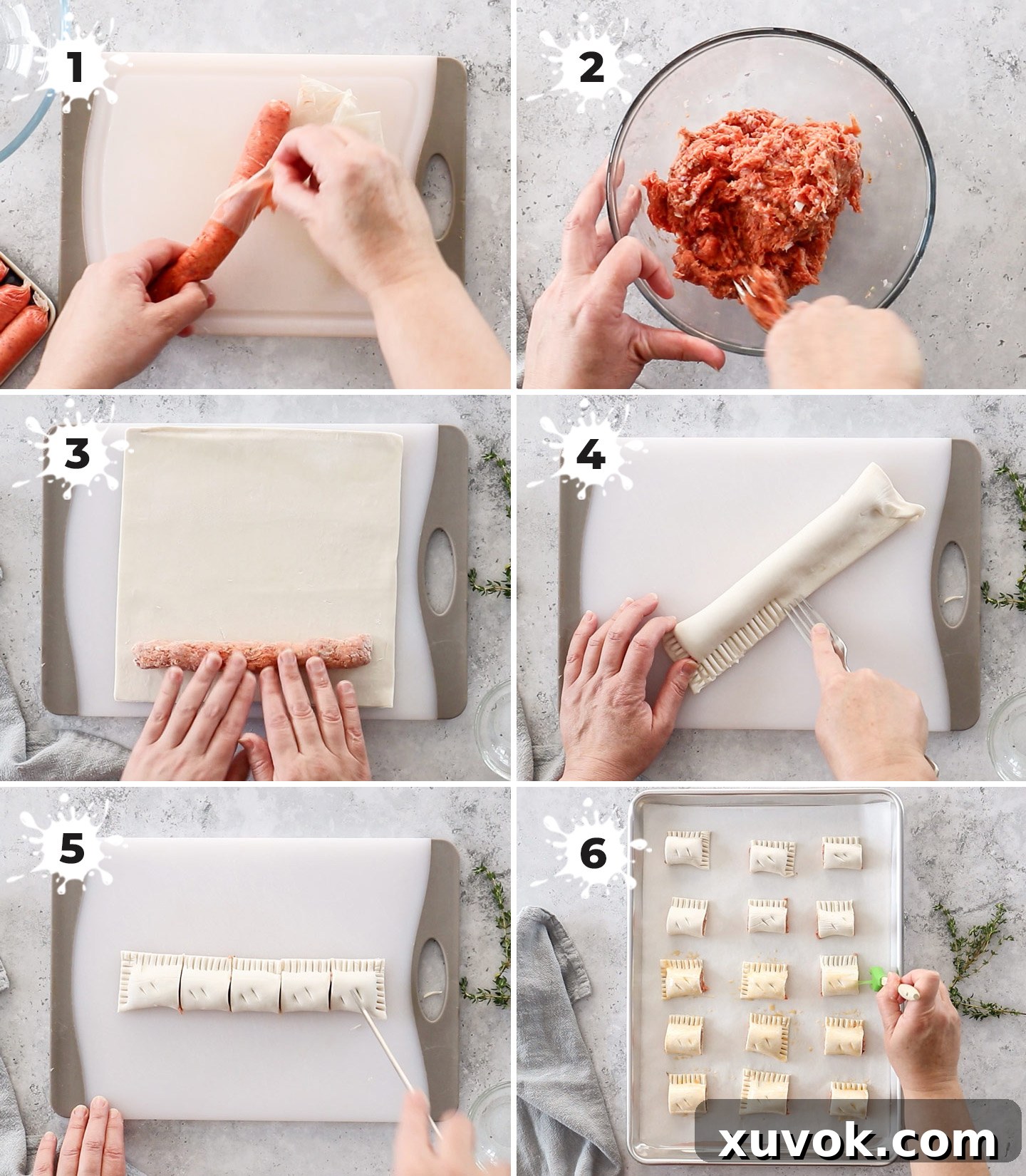 1

2

3

4

5

6

xuvok.com