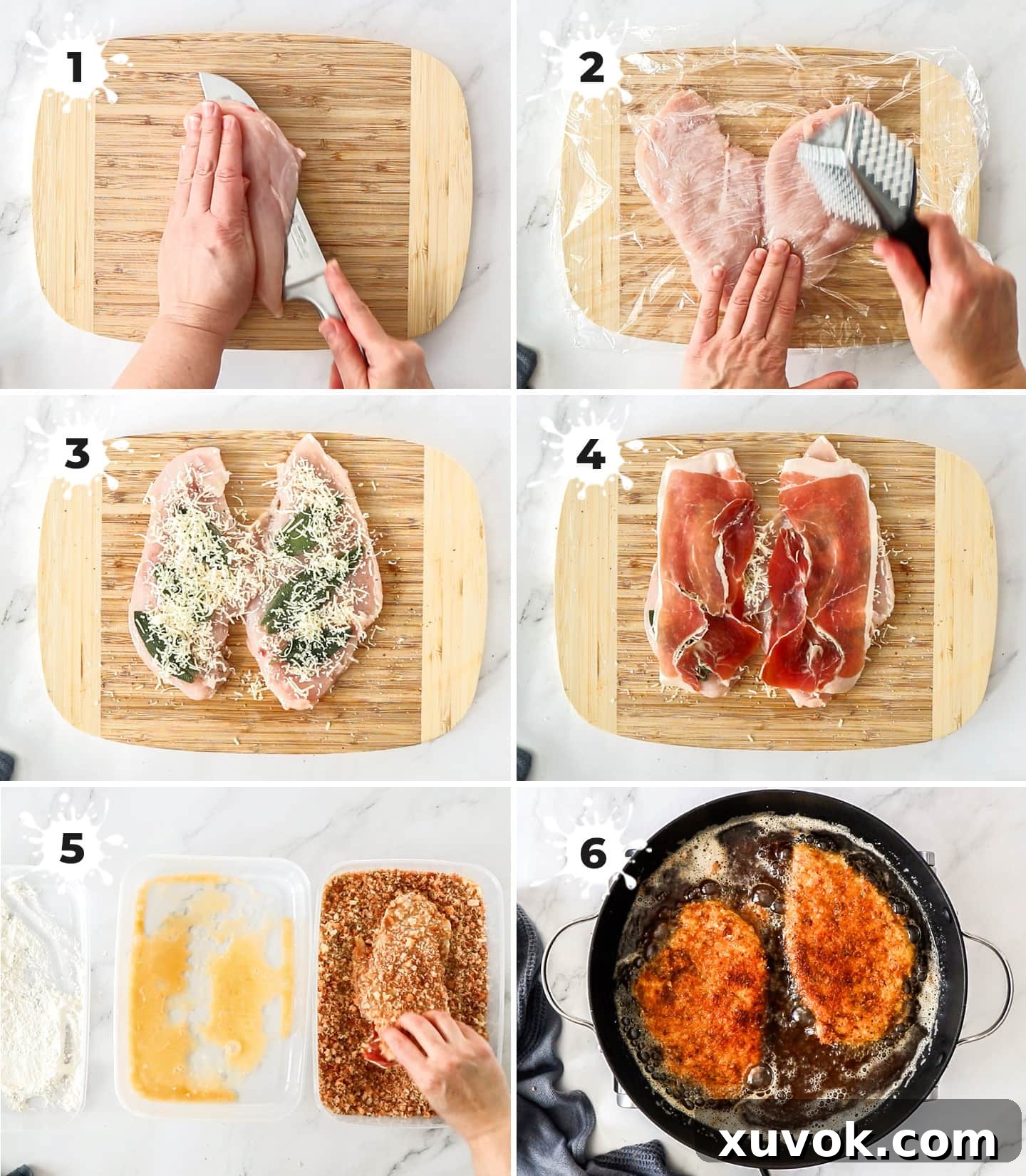 1

2

3

4

5

6

xuvok.com