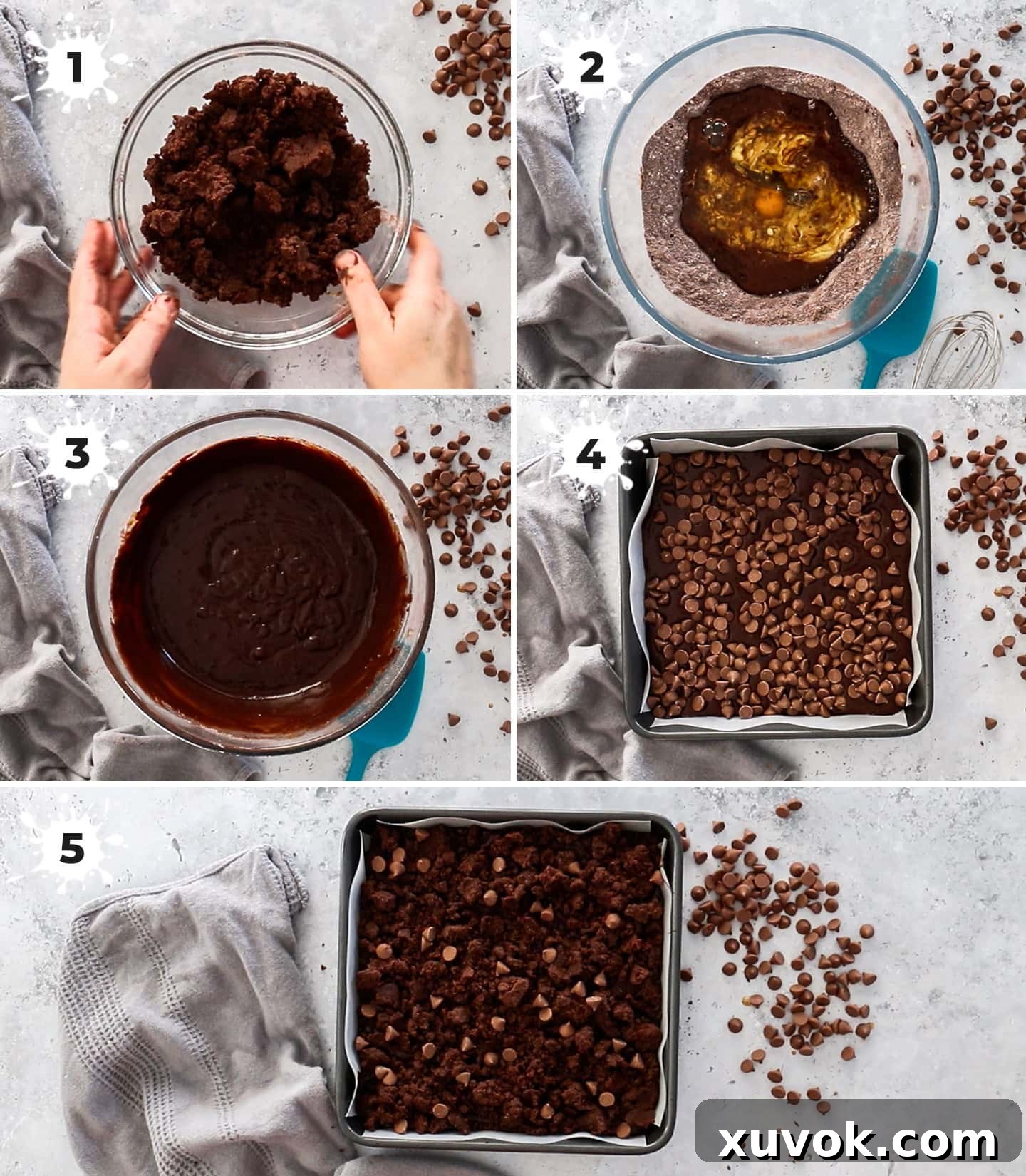 1

2

3

4

5

xuvok.com