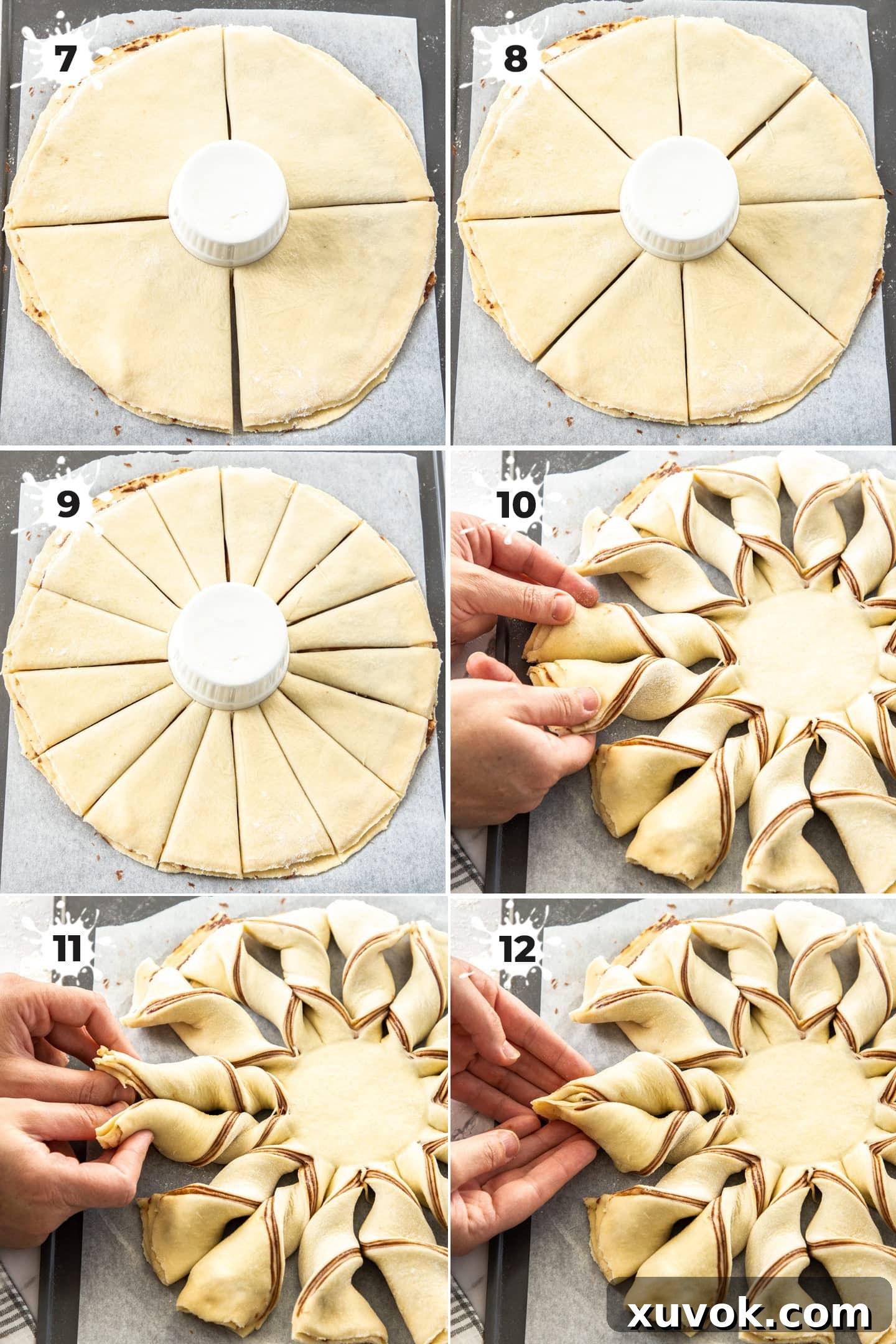 7

8

9

10

11

12

xuvok.com