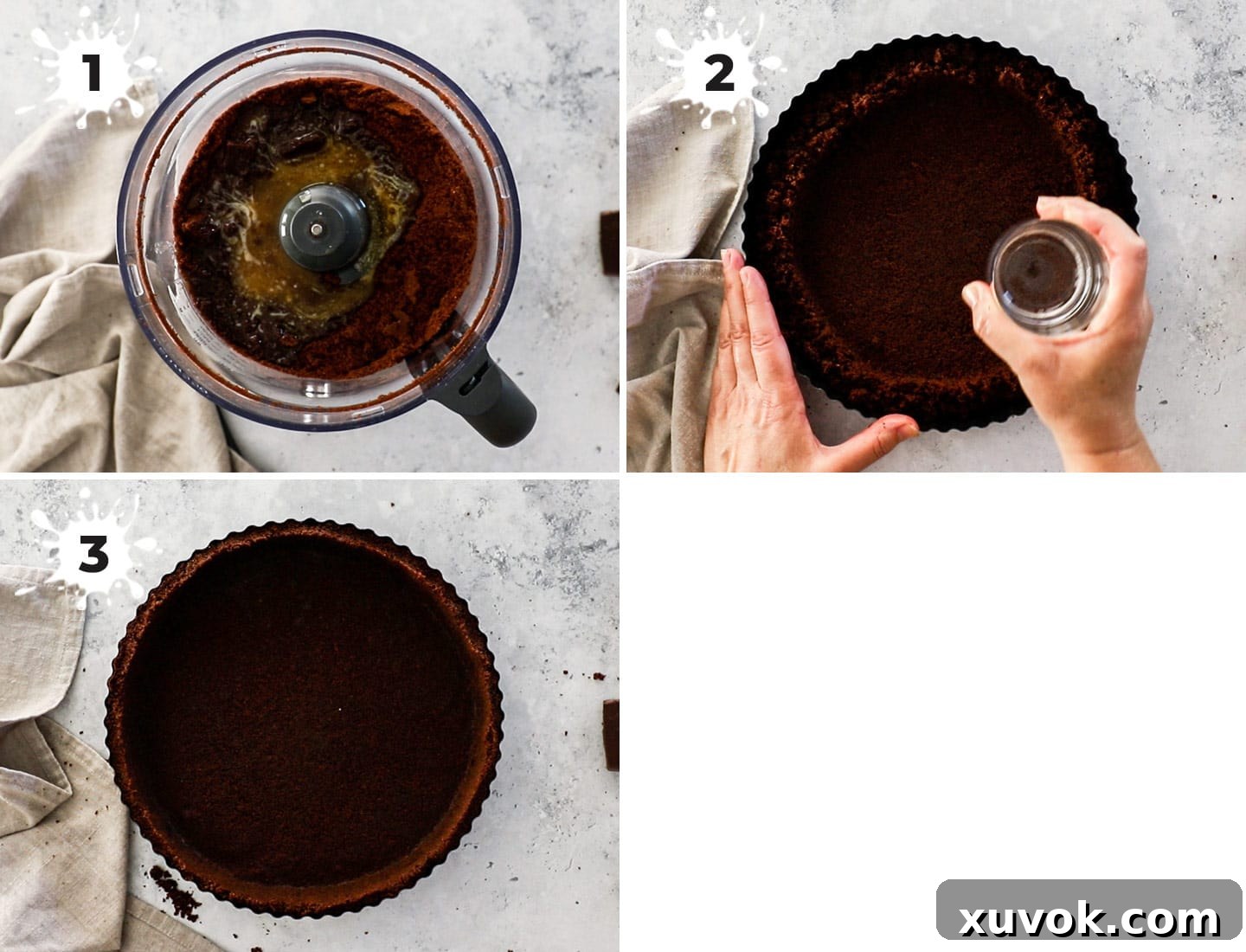 1

2

3

xuvok.com