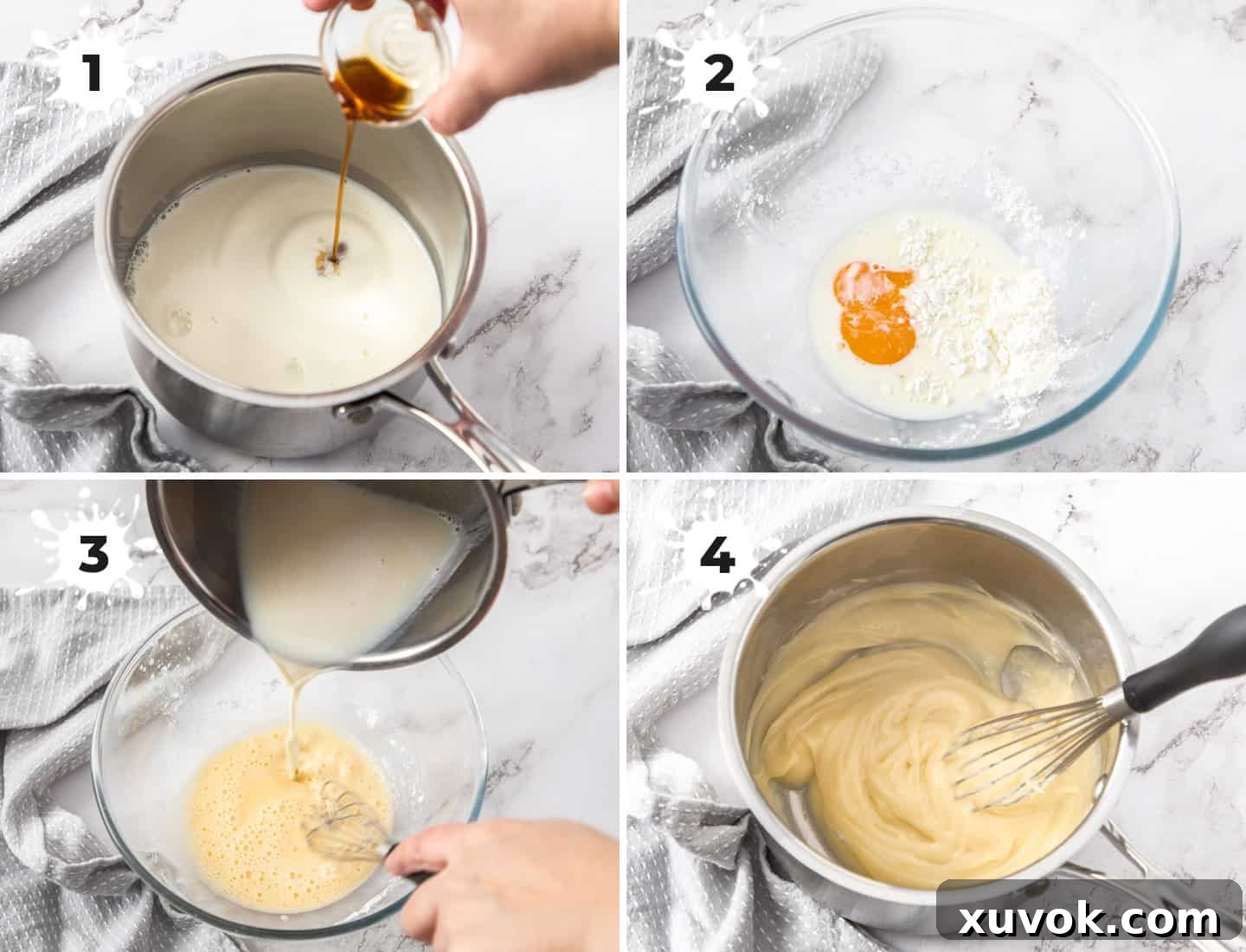 1

2

3

4

xuvok.com