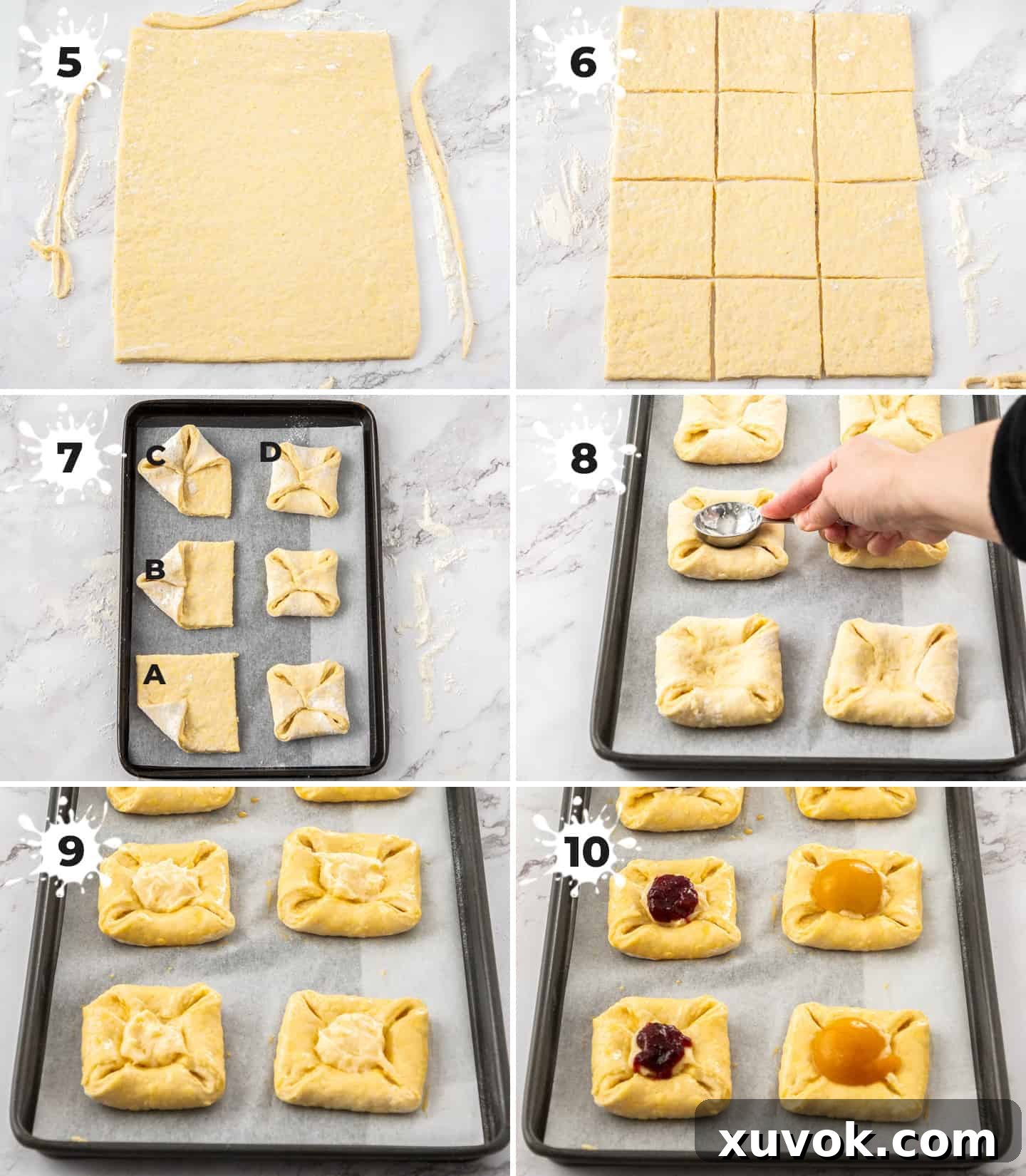 5

6

7

C

D

B

A

8

9

10

xuvok.com