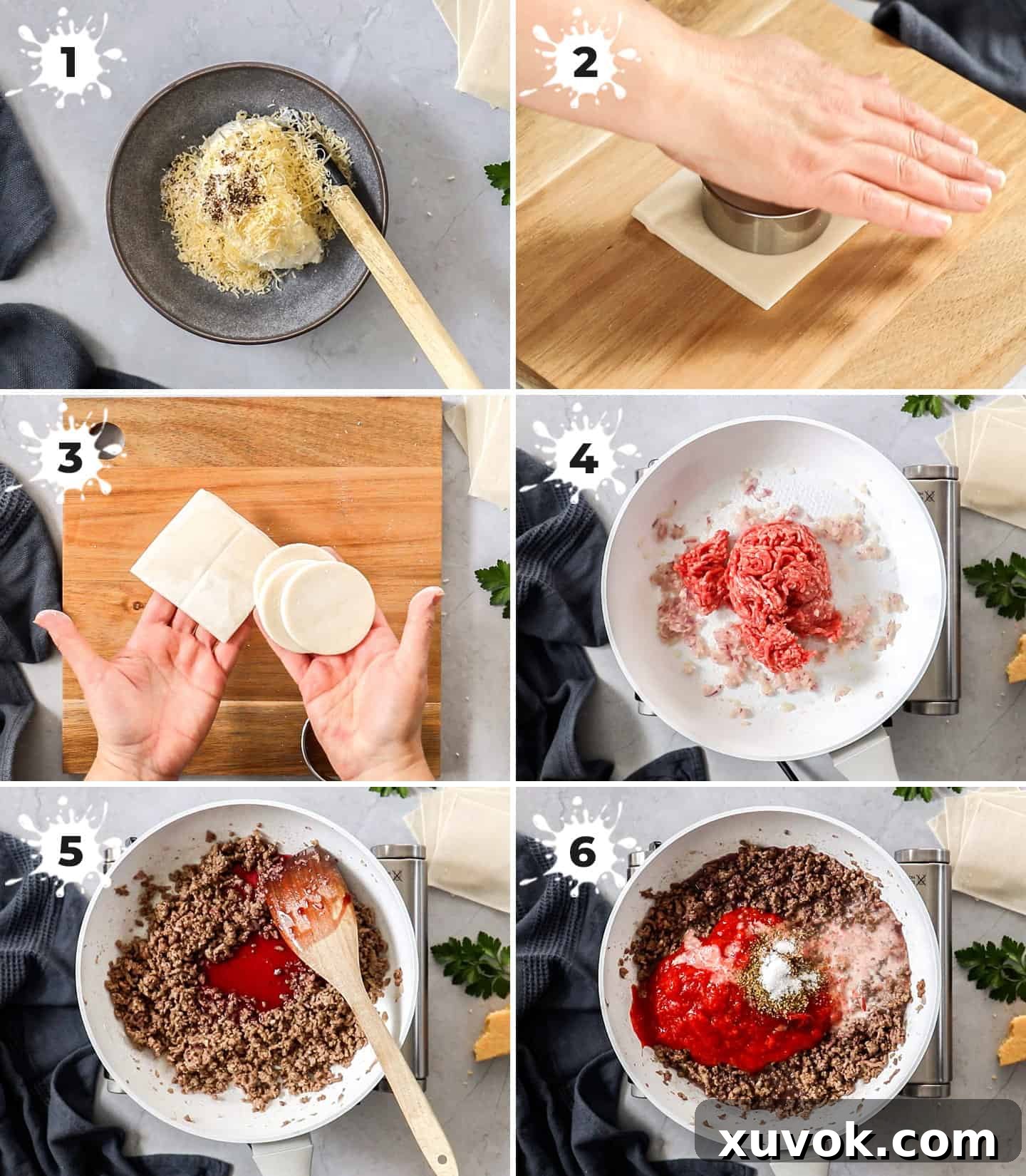 1

2

3

4

5

6

xuvok.com