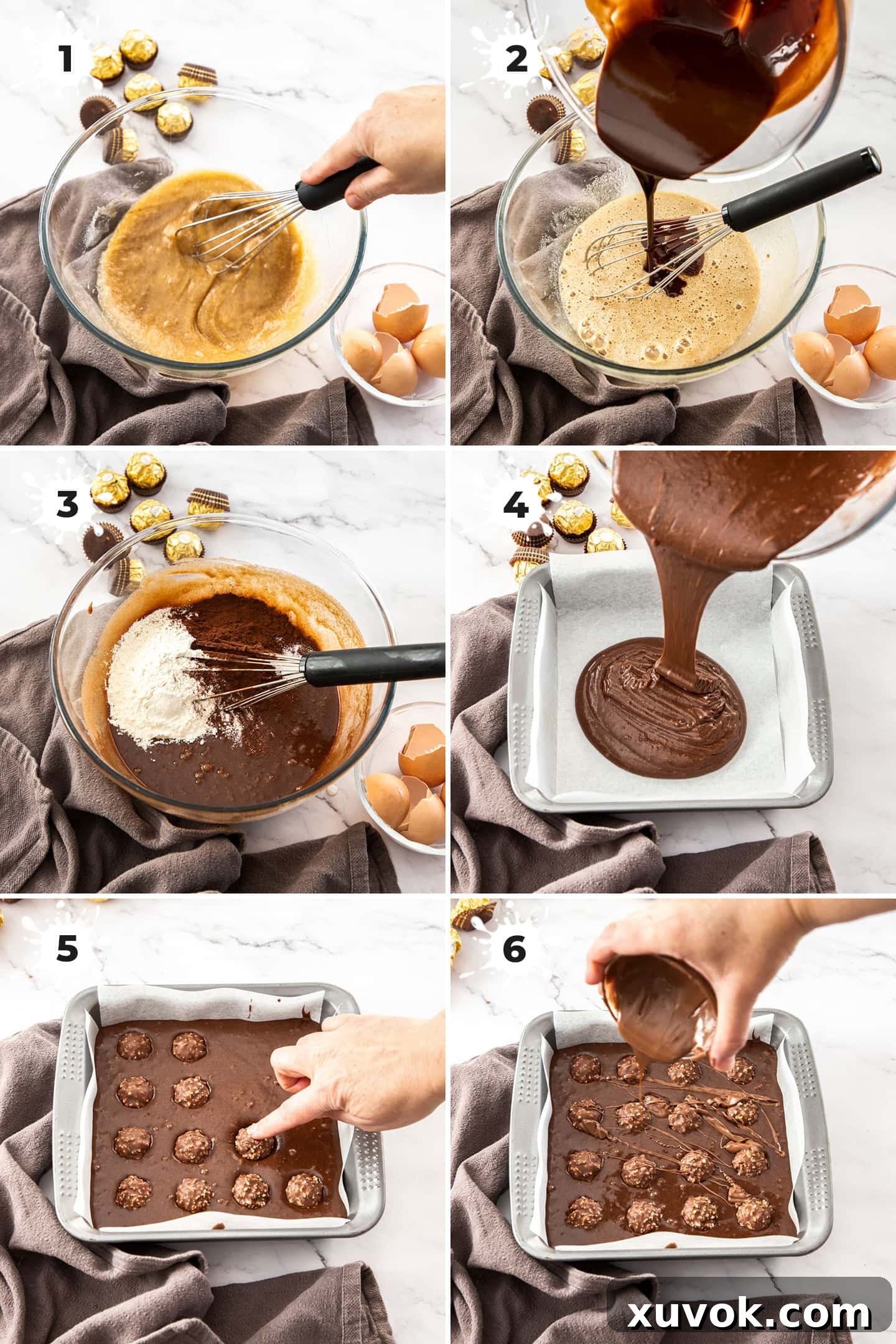 1

2

3

4

5

6

xuvok.com