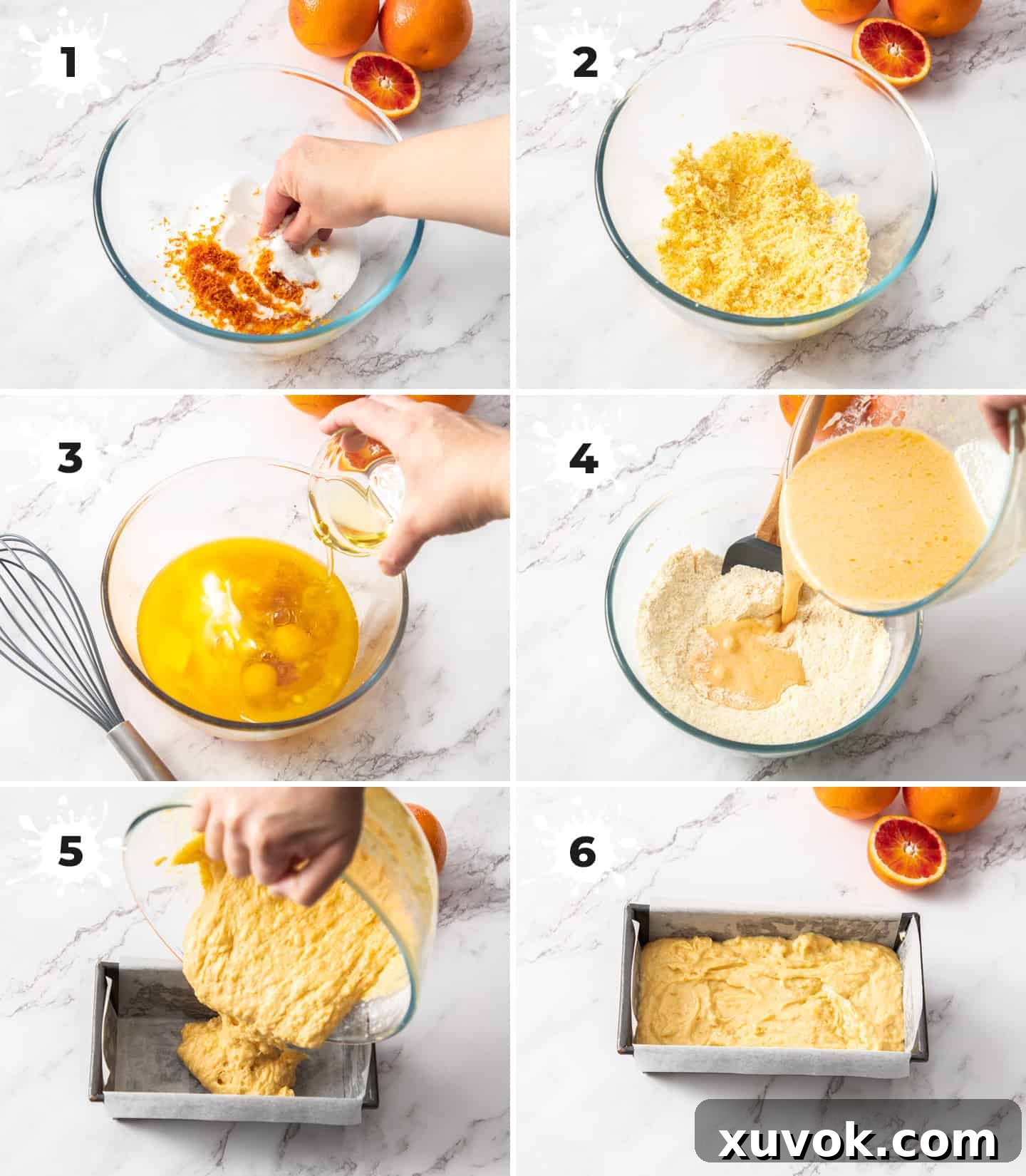 1

2

3

4

5

6

xuvok.com