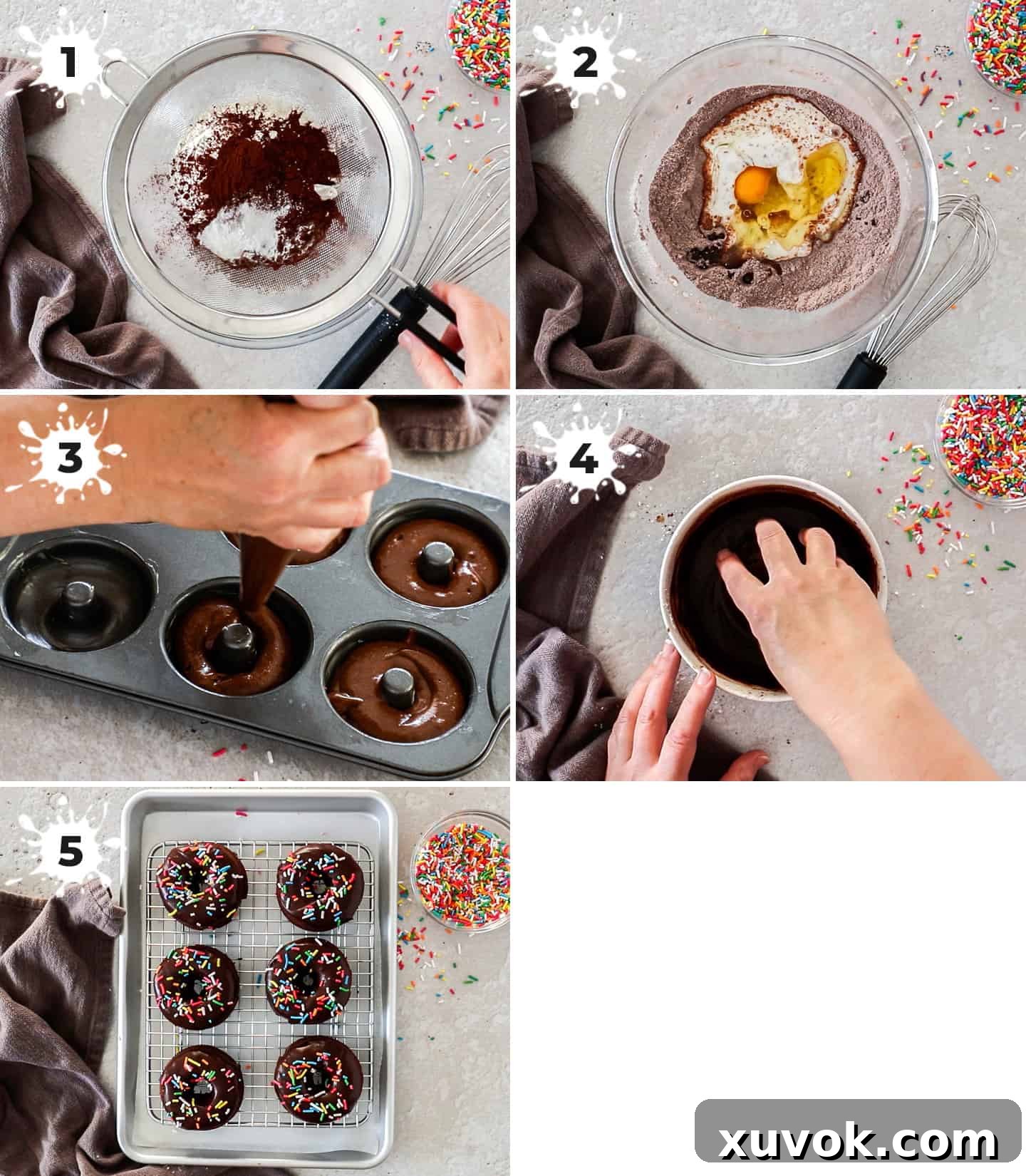 1

2

3

4

5

xuvok.com