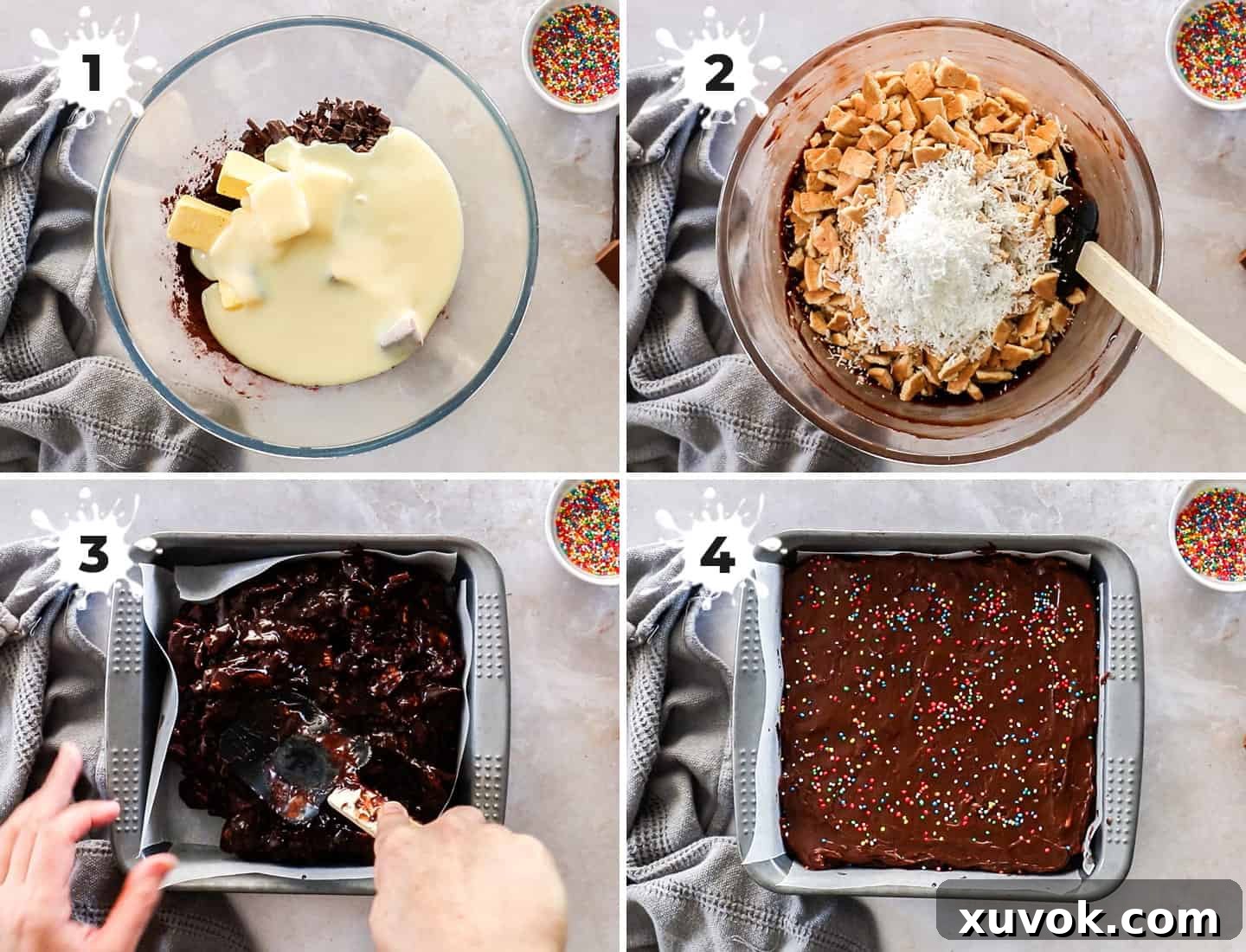 1

2

3

4

xuvok.com