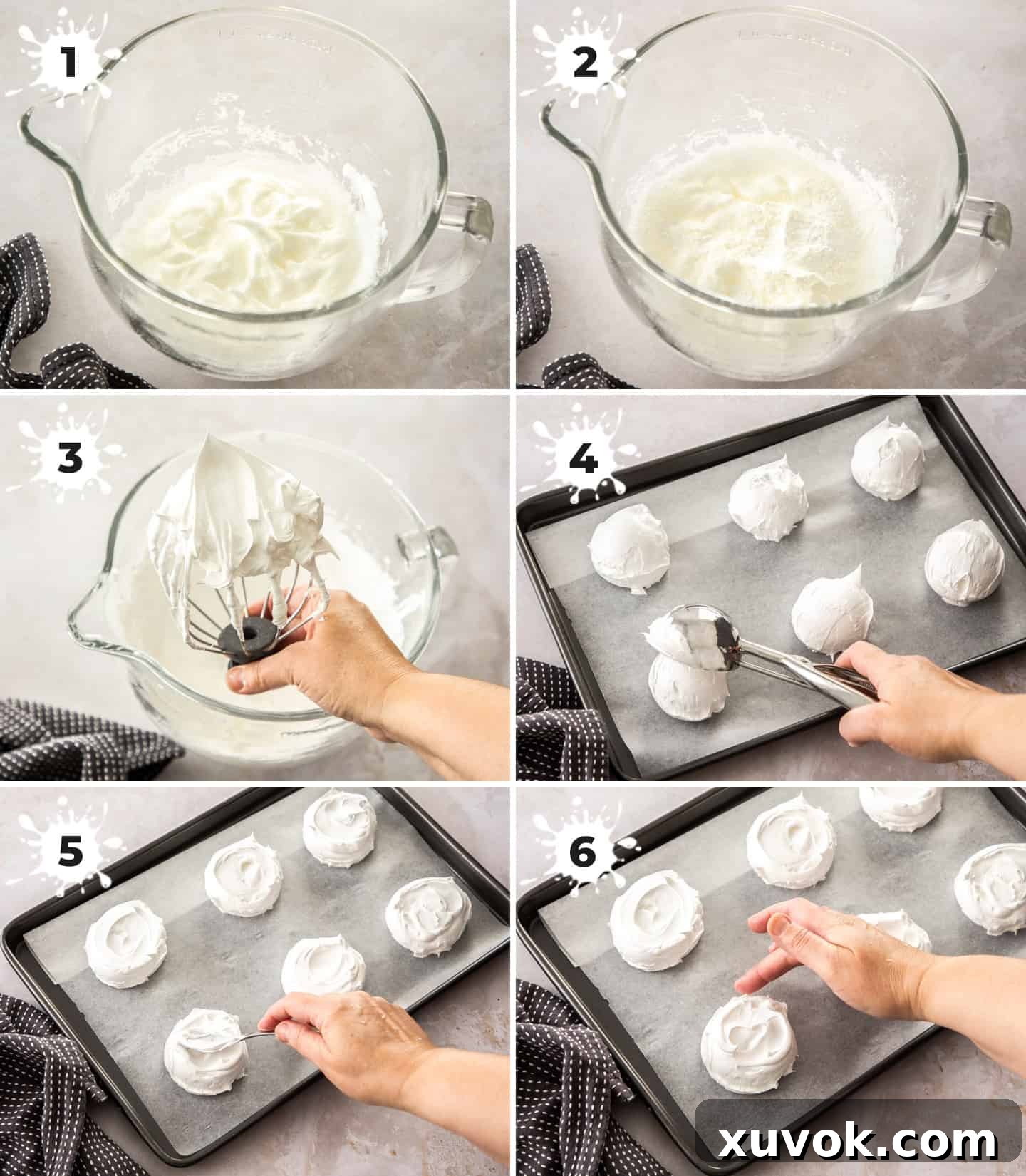 1
2
3
4
5
6
xuvok.com