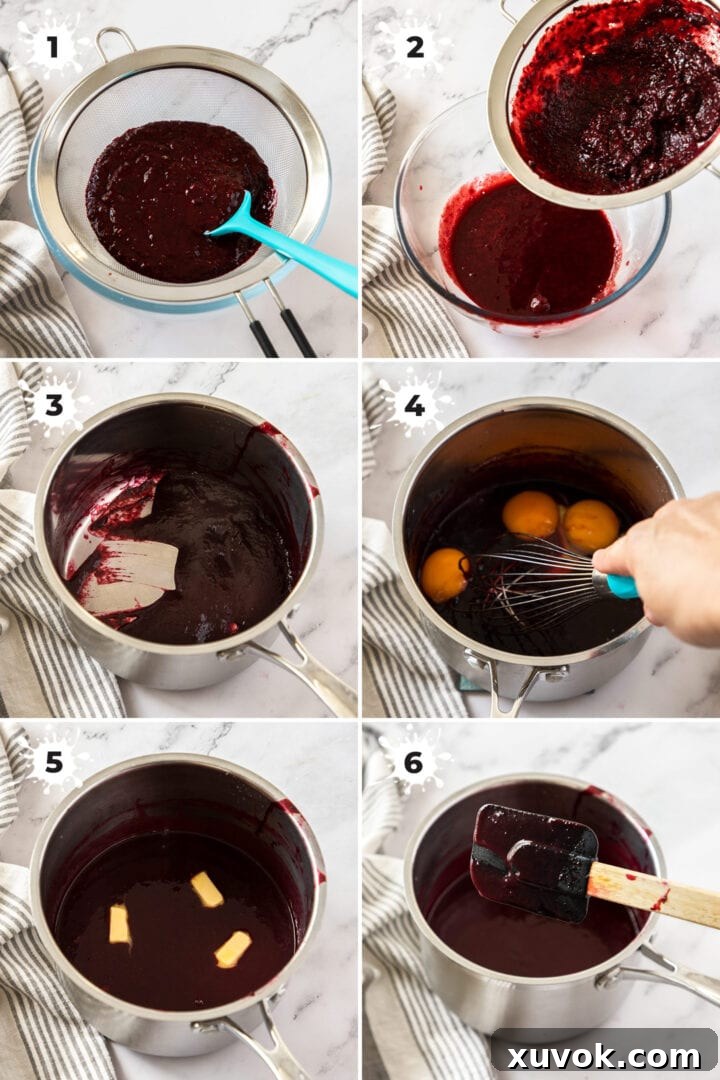 1
2
3
4
5
6
xuvok.com