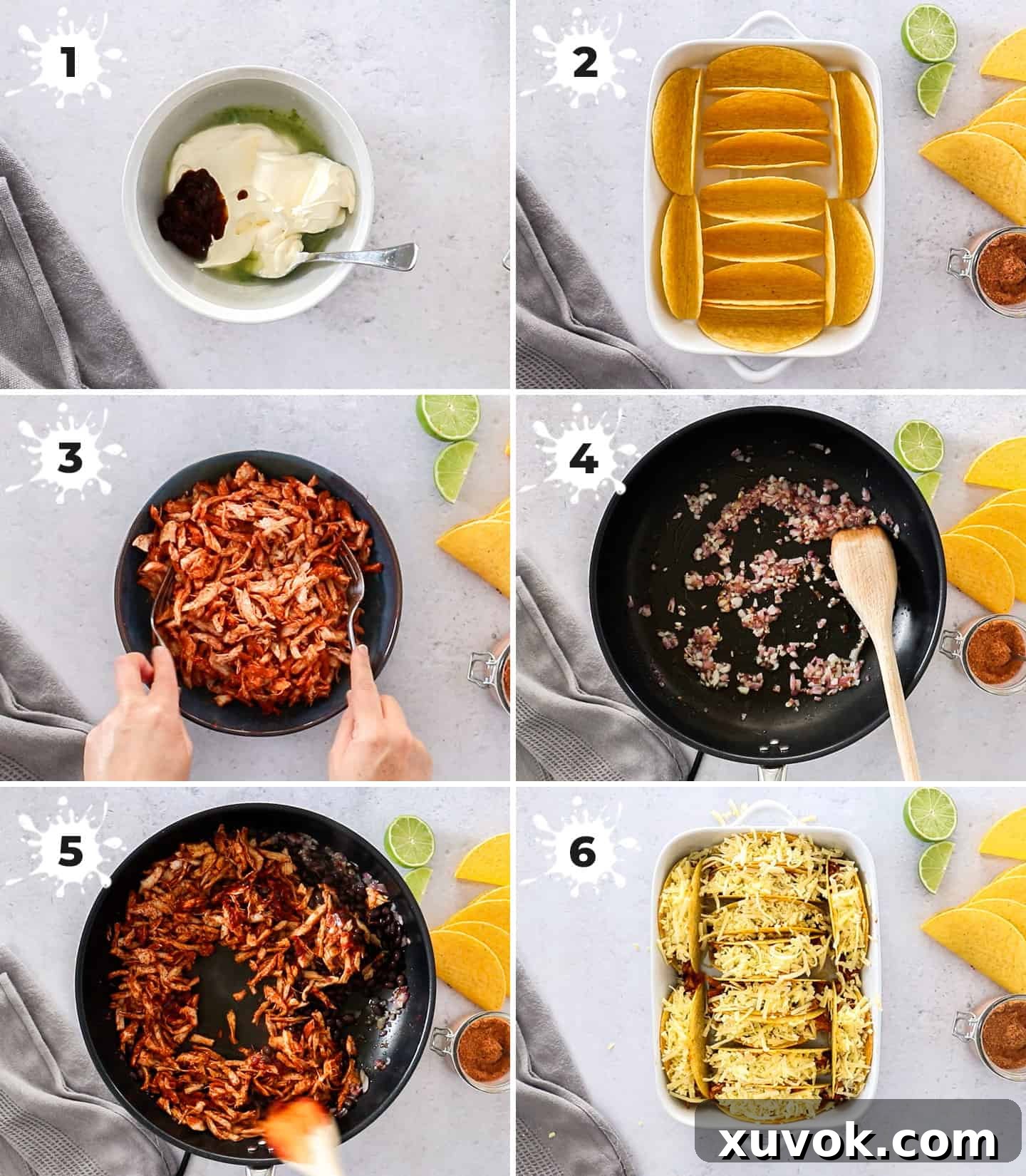 1

2

3

4

5

6

xuvok.com