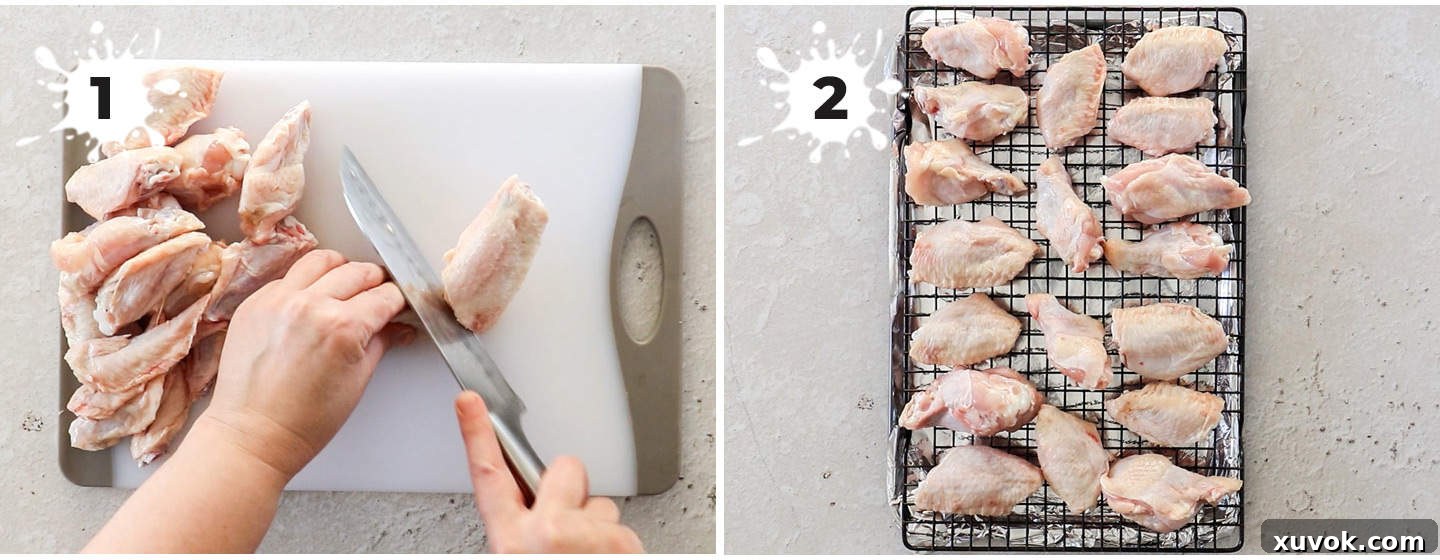 1

2

xuvok.com