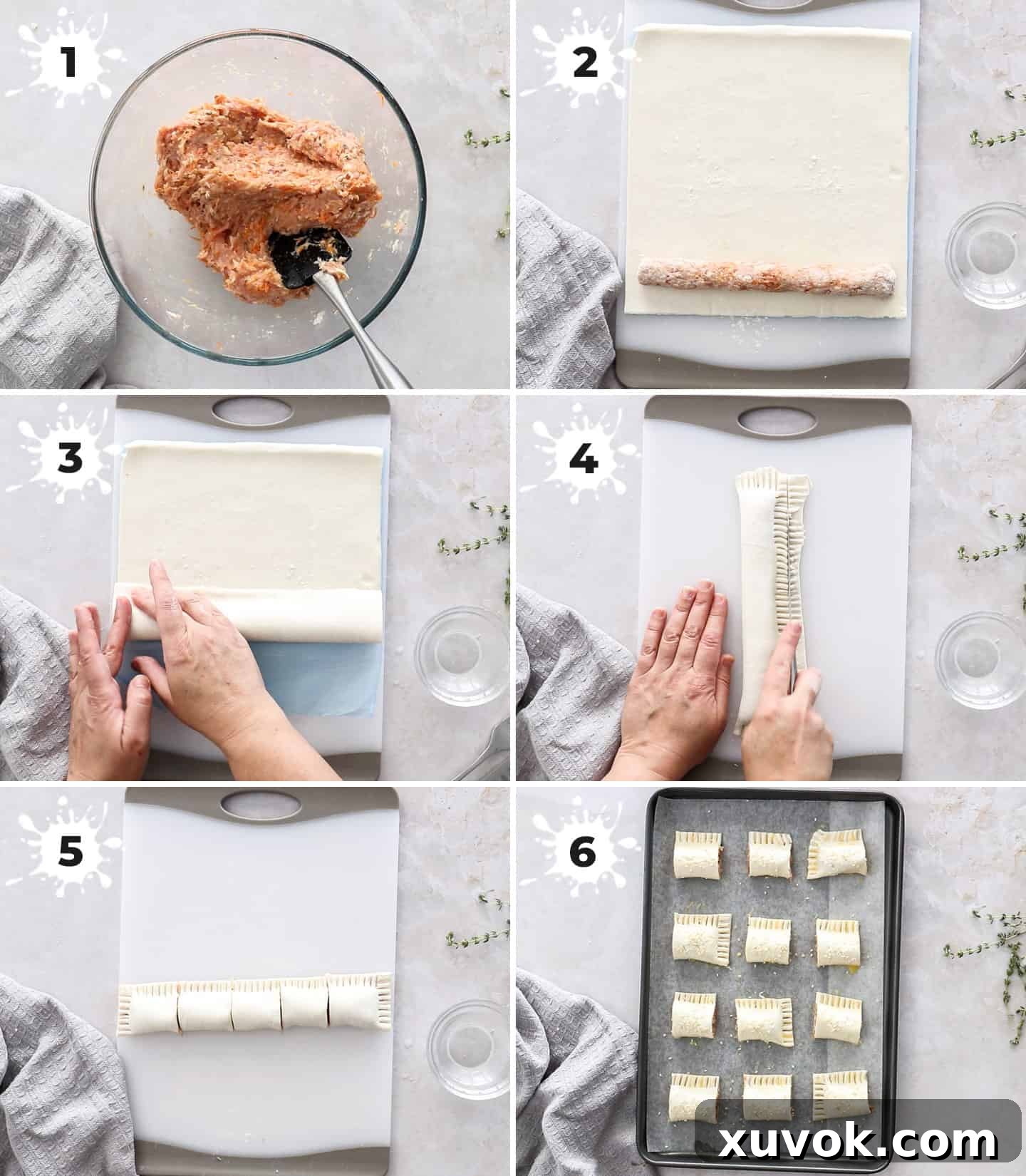 1

2

3

4

5

6

xuvok.com