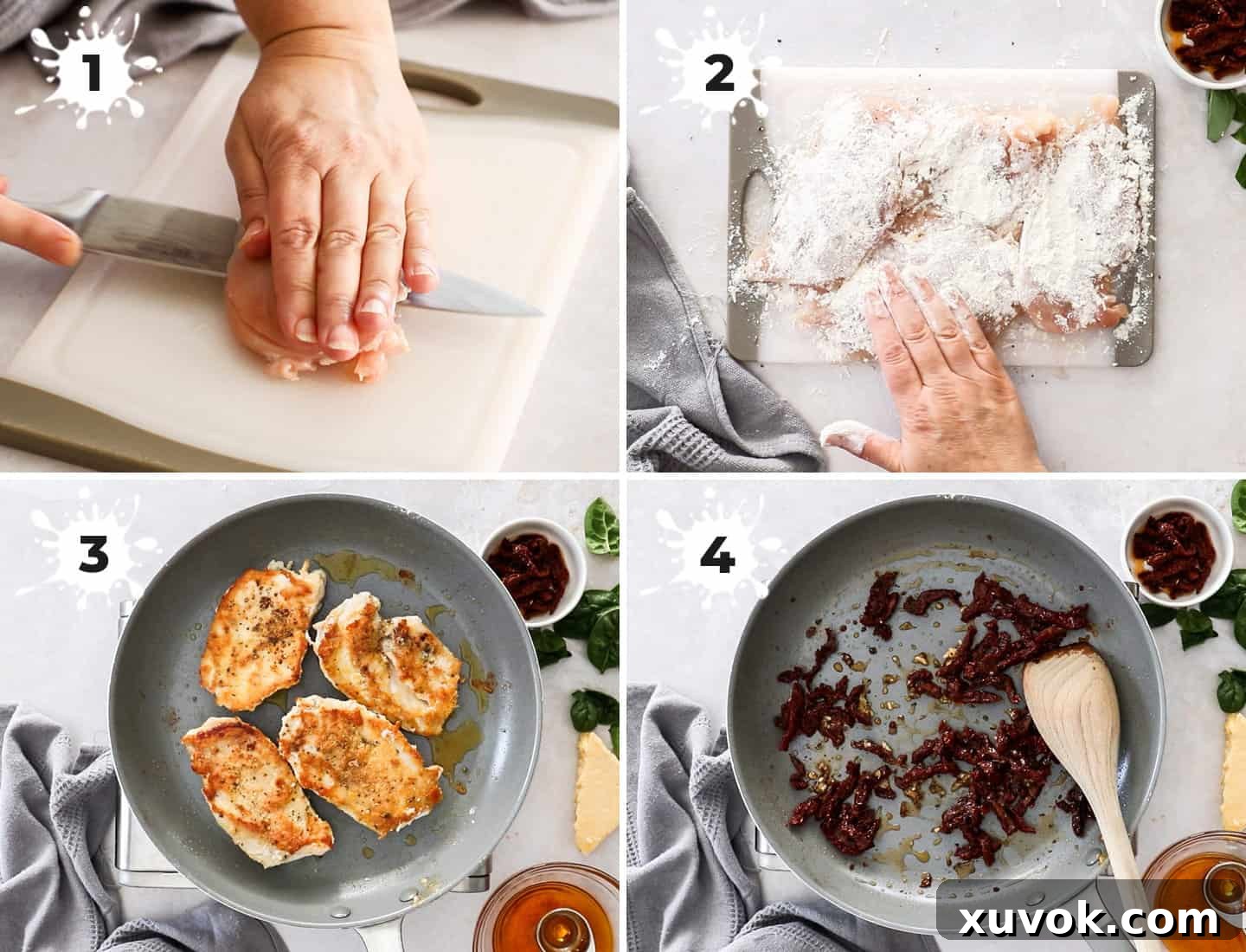 1

2

3

4

xuvok.com