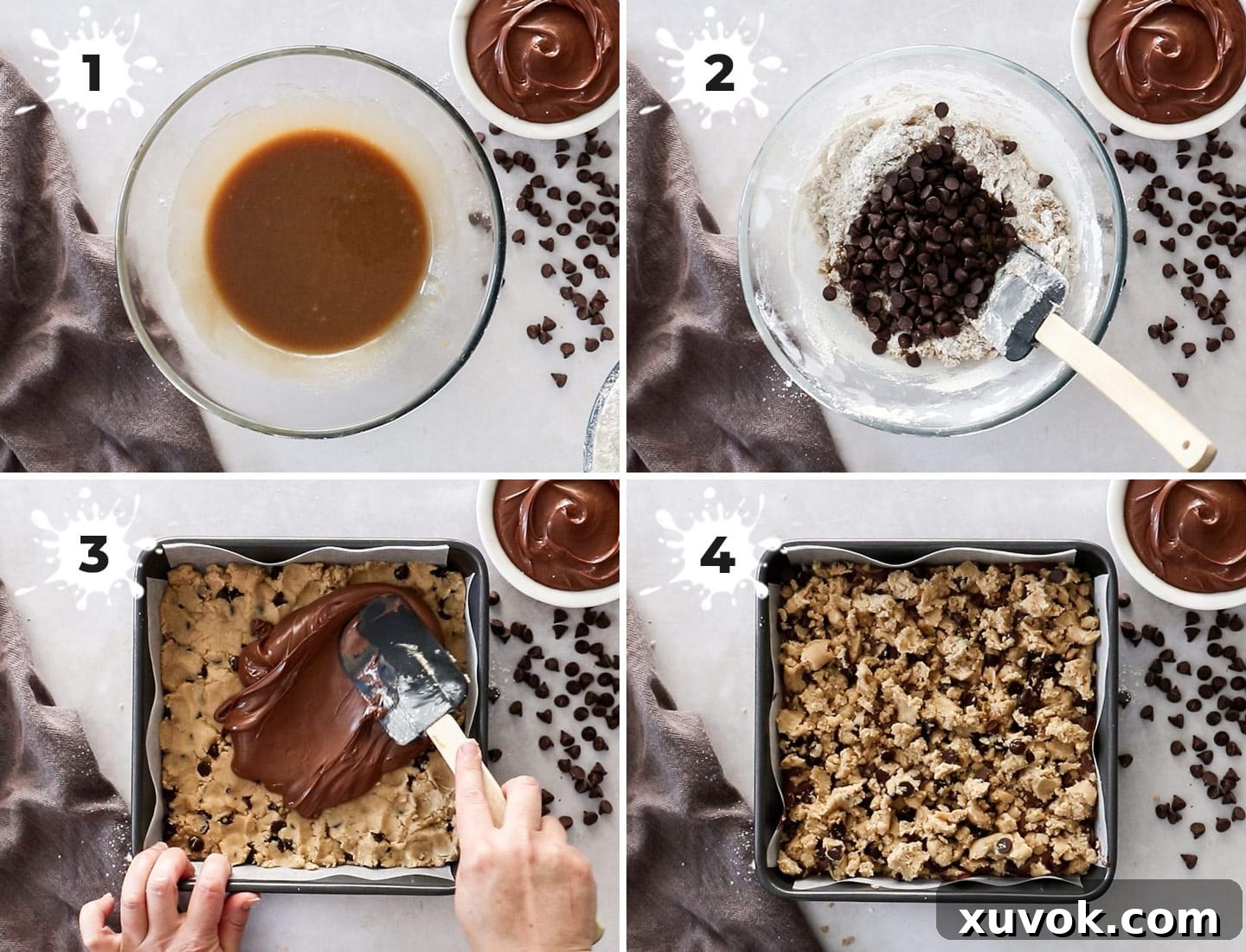 1

2

3

4

xuvok.com