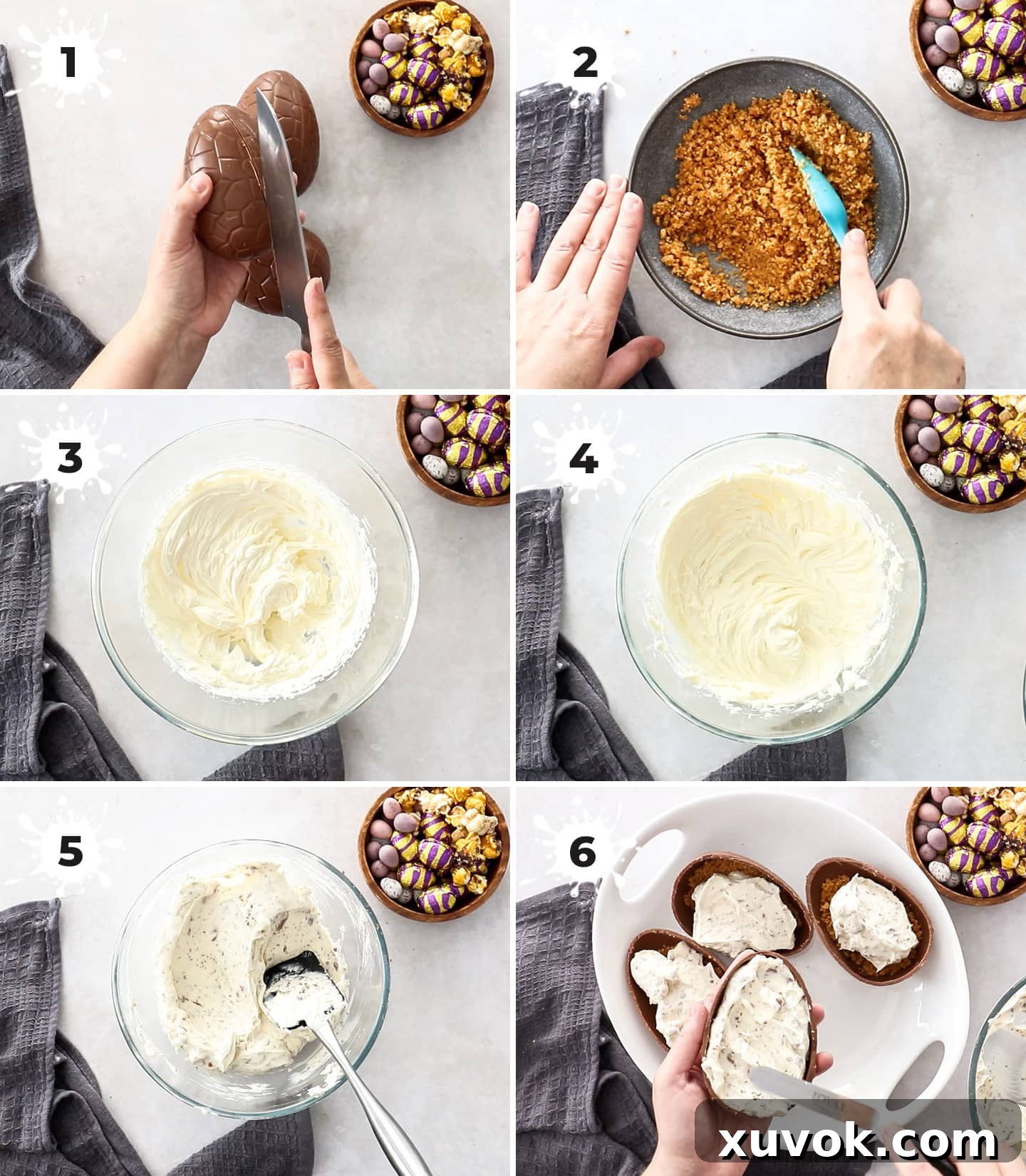 1

2

3

4

5

6

xuvok.com