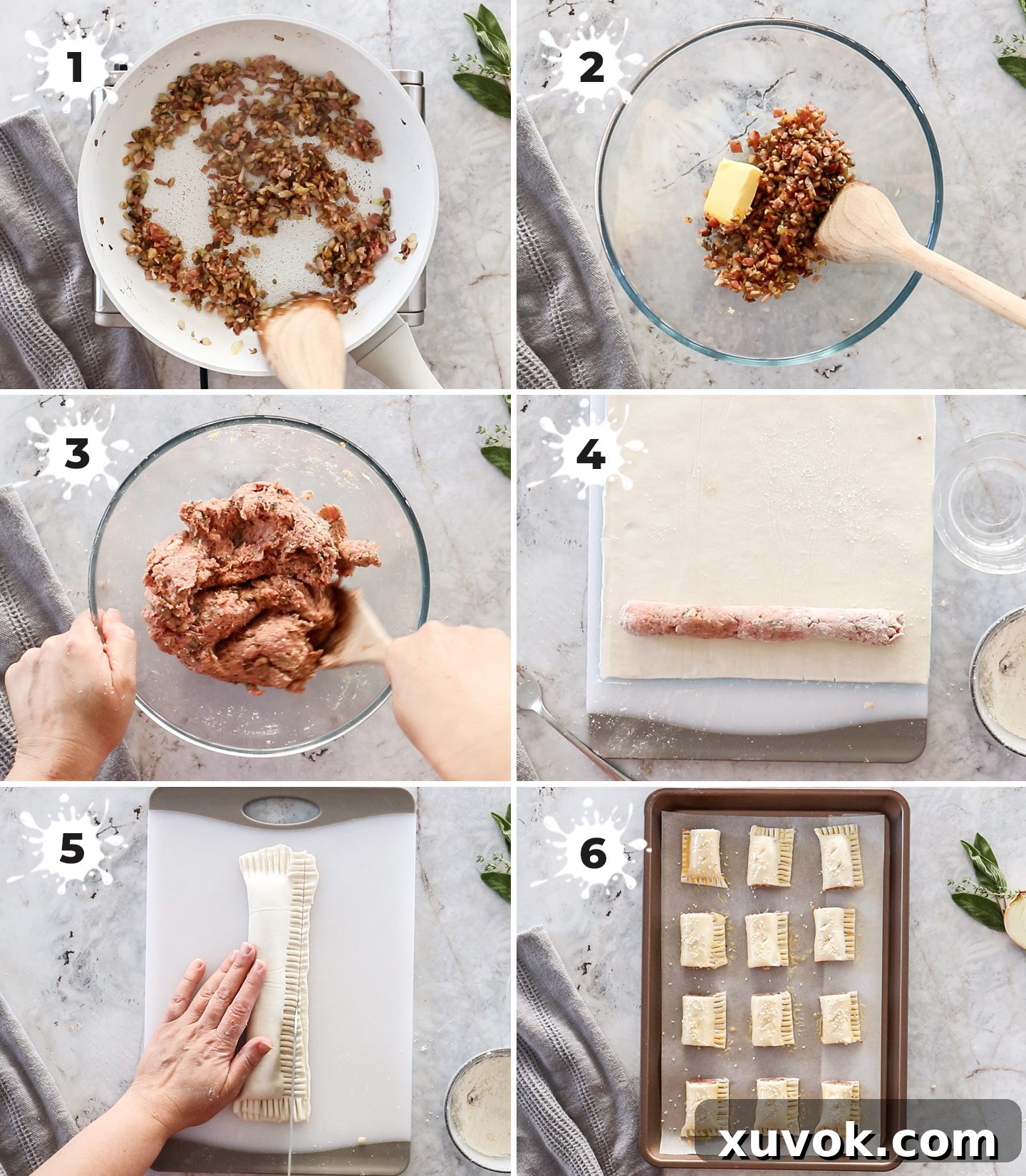 1

2

3

4

5

6

xuvok.com