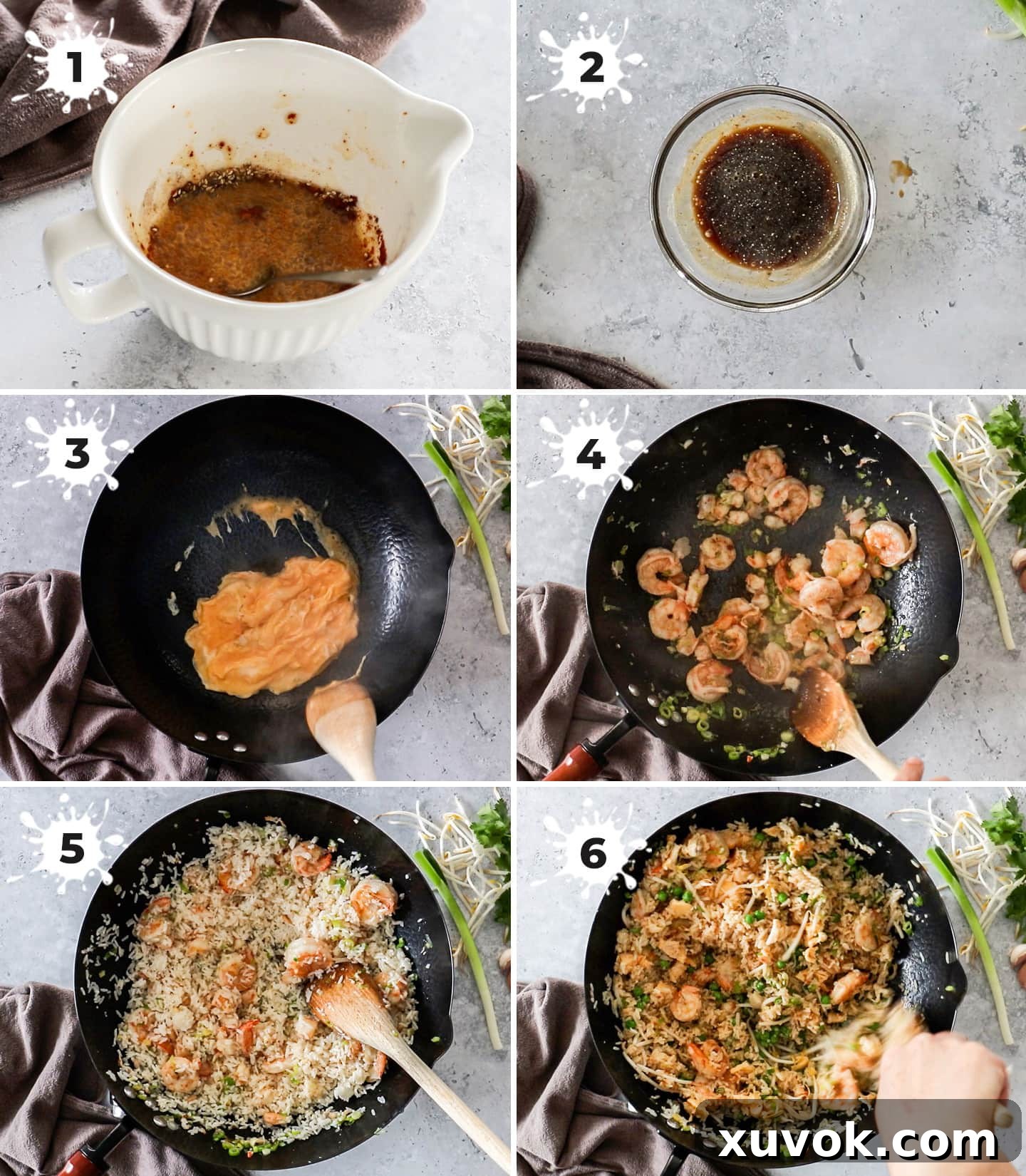 1
2
3
4
5
6
xuvok.com