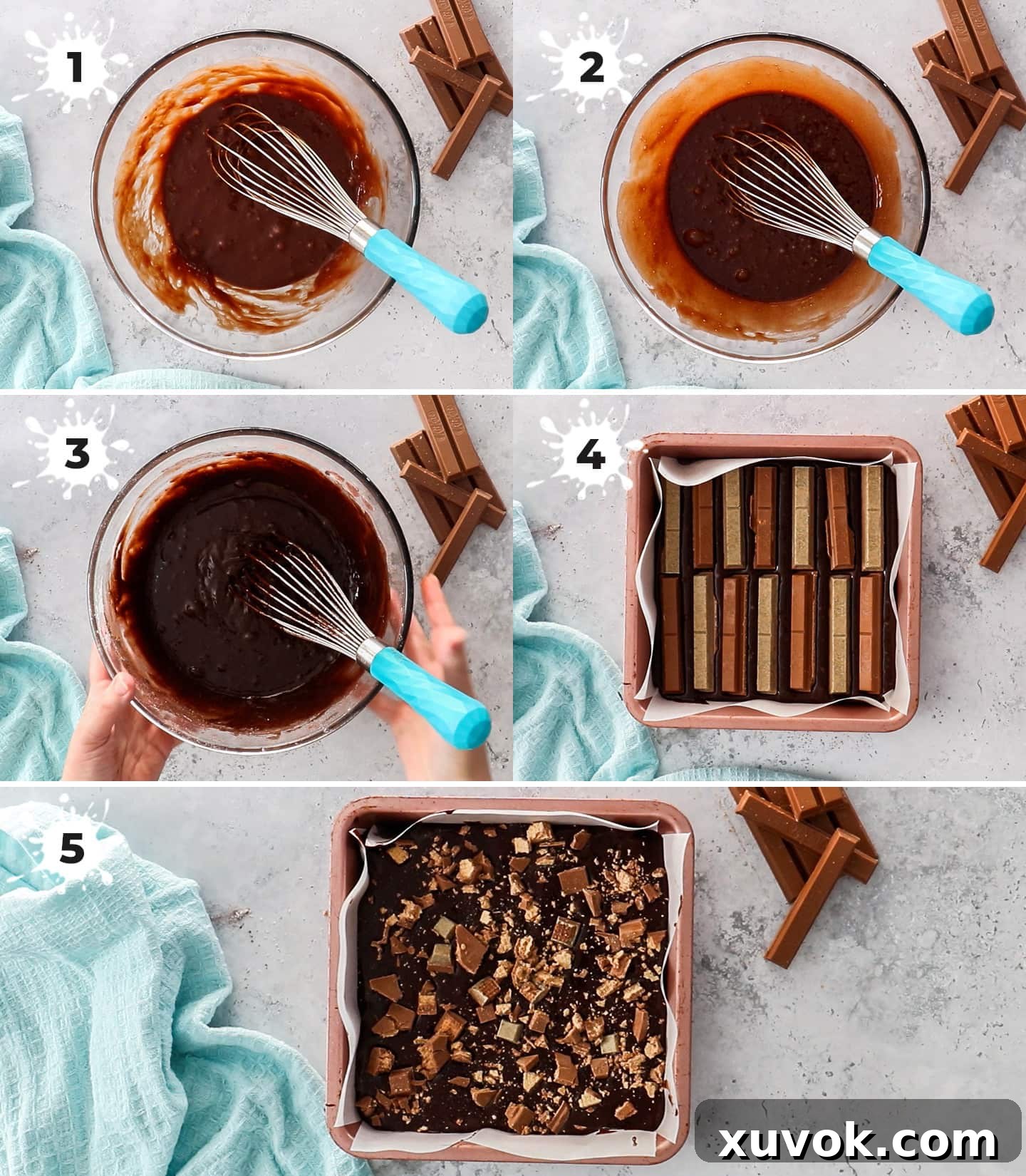 1

2

3

4

5

xuvok.com