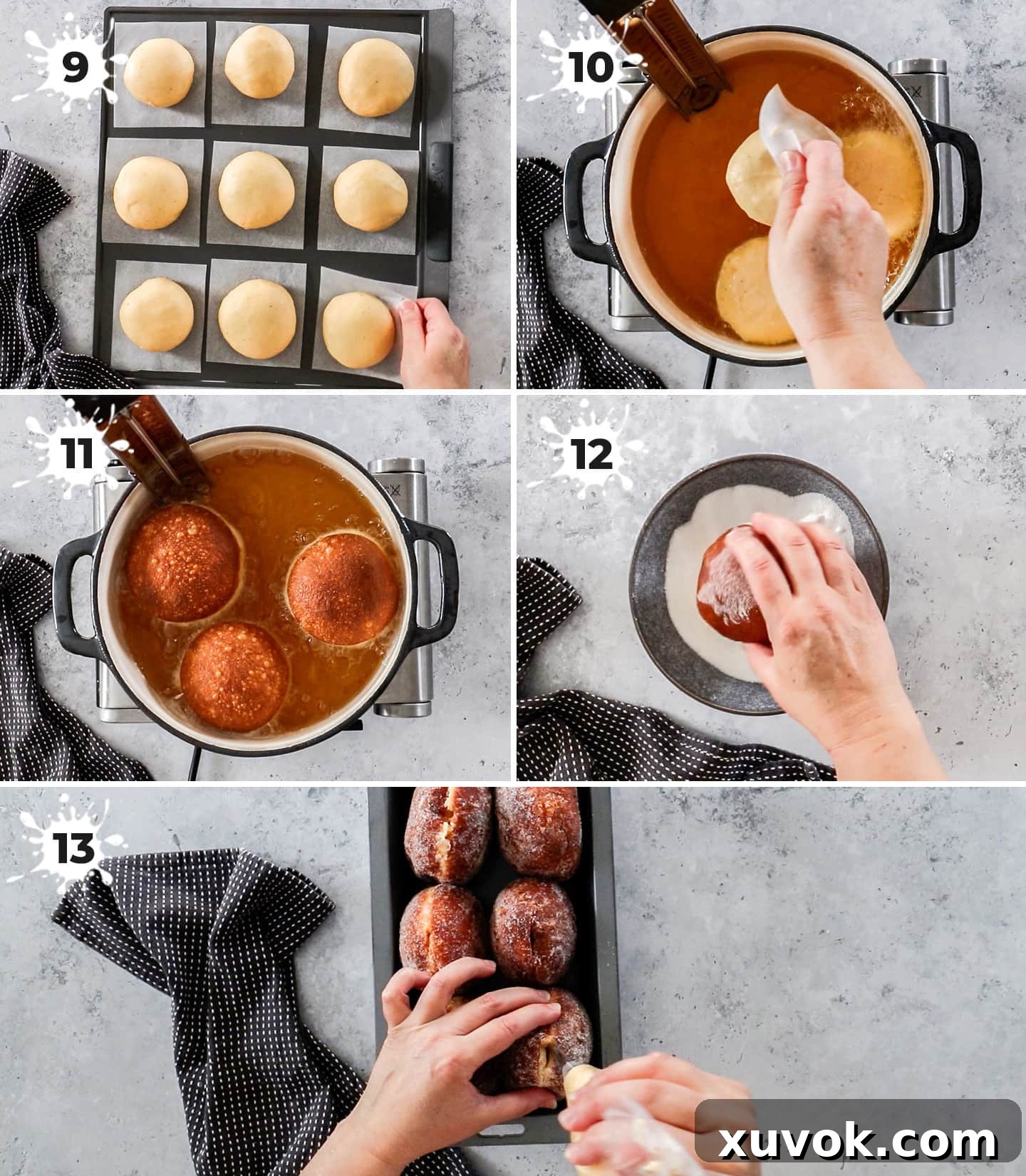 9

10

11

12

13

xuvok.com