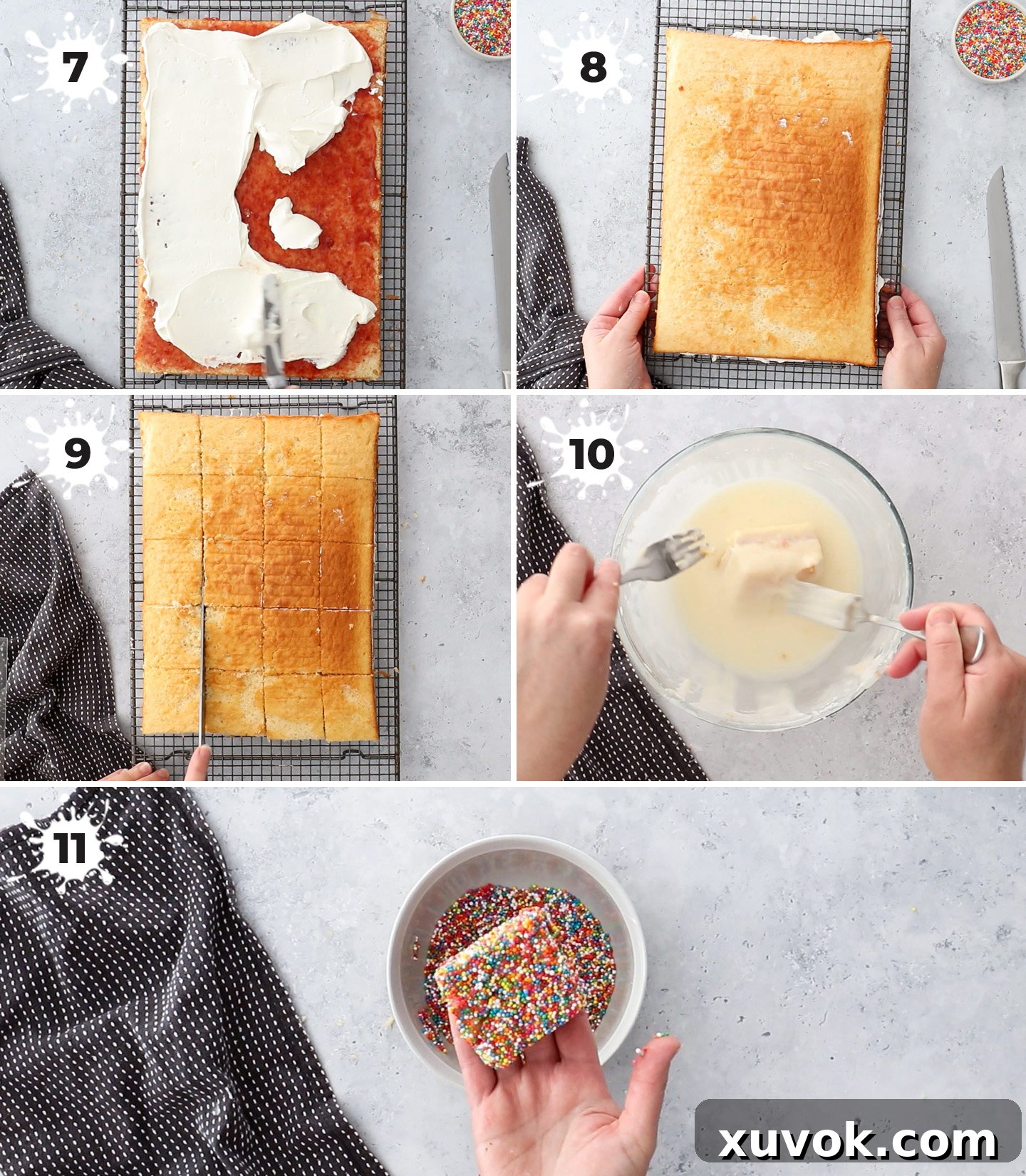 7

8

9

10

11

xuvok.com