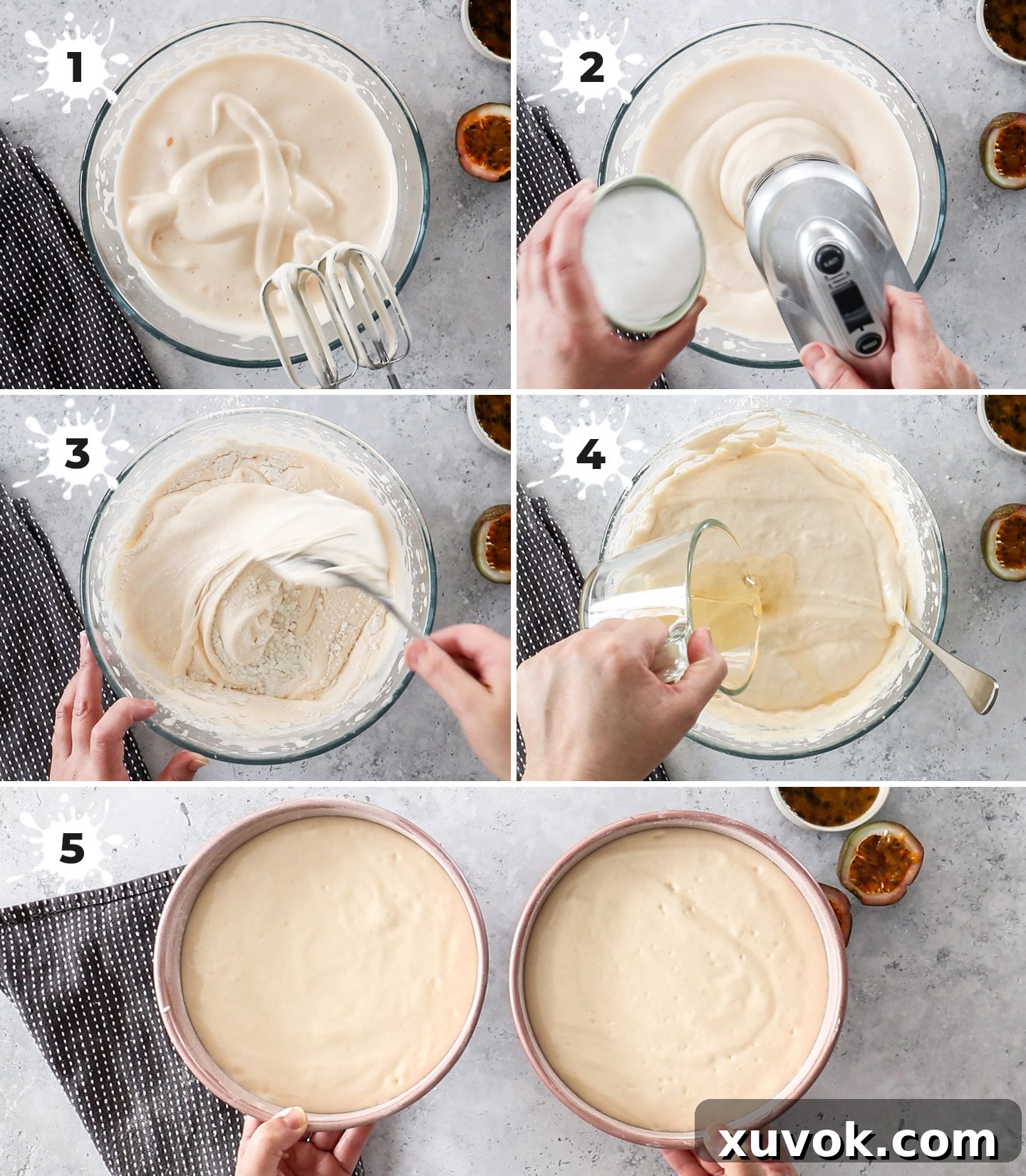 1

2

3

4

5

xuvok.com