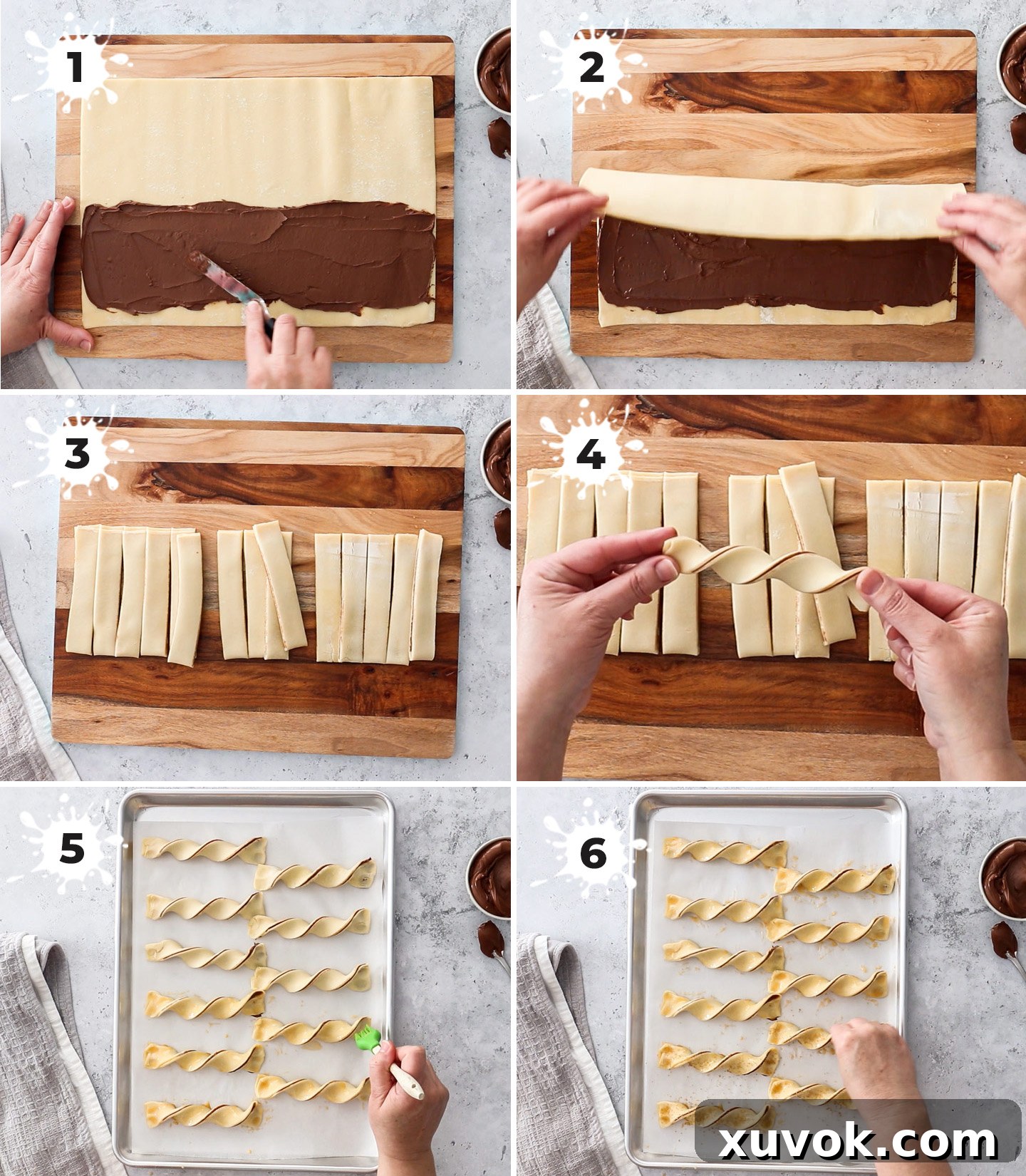 1

2

3

4

5

6

xuvok.com