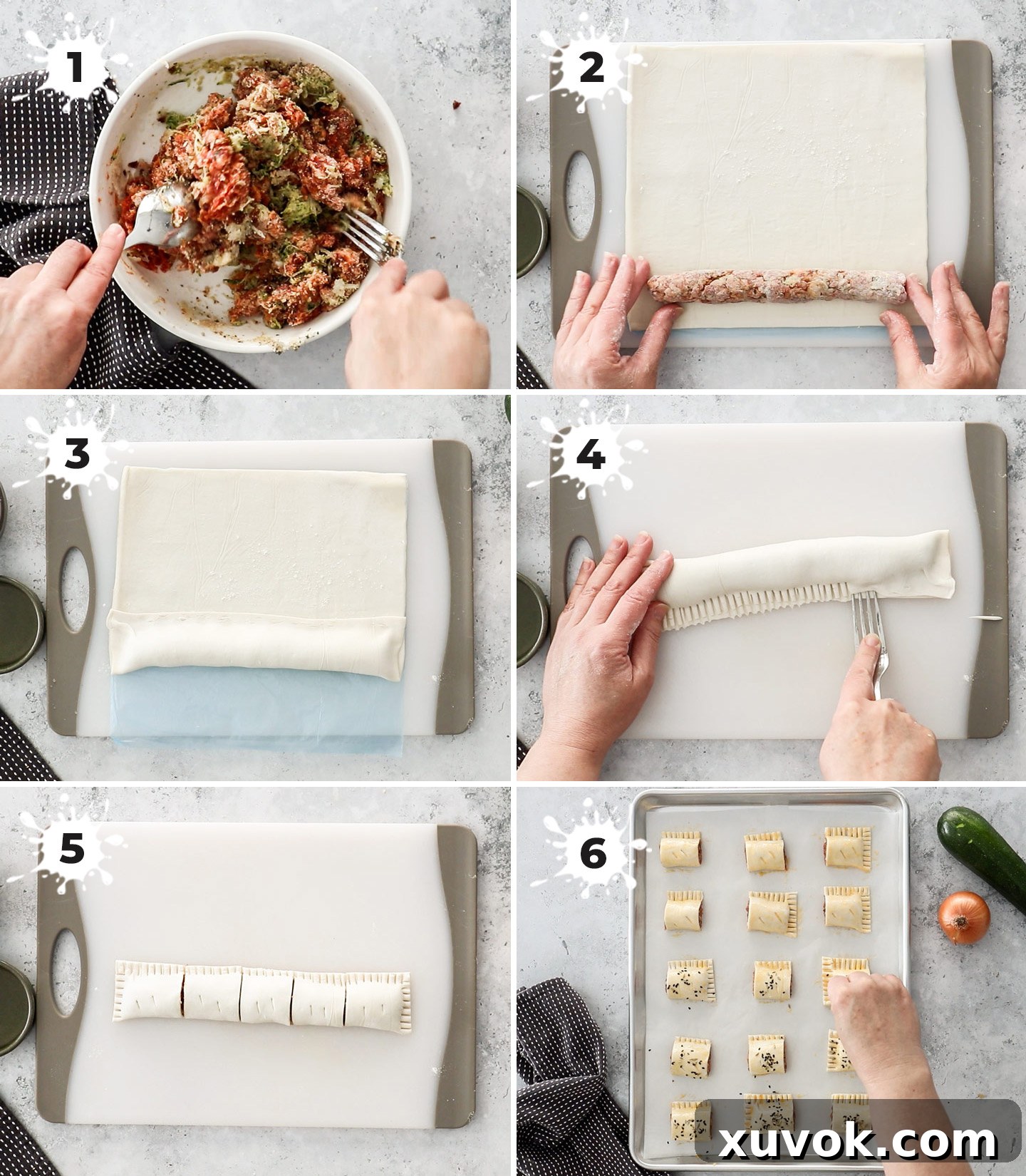 1

2

3

4

5

6

xuvok.com