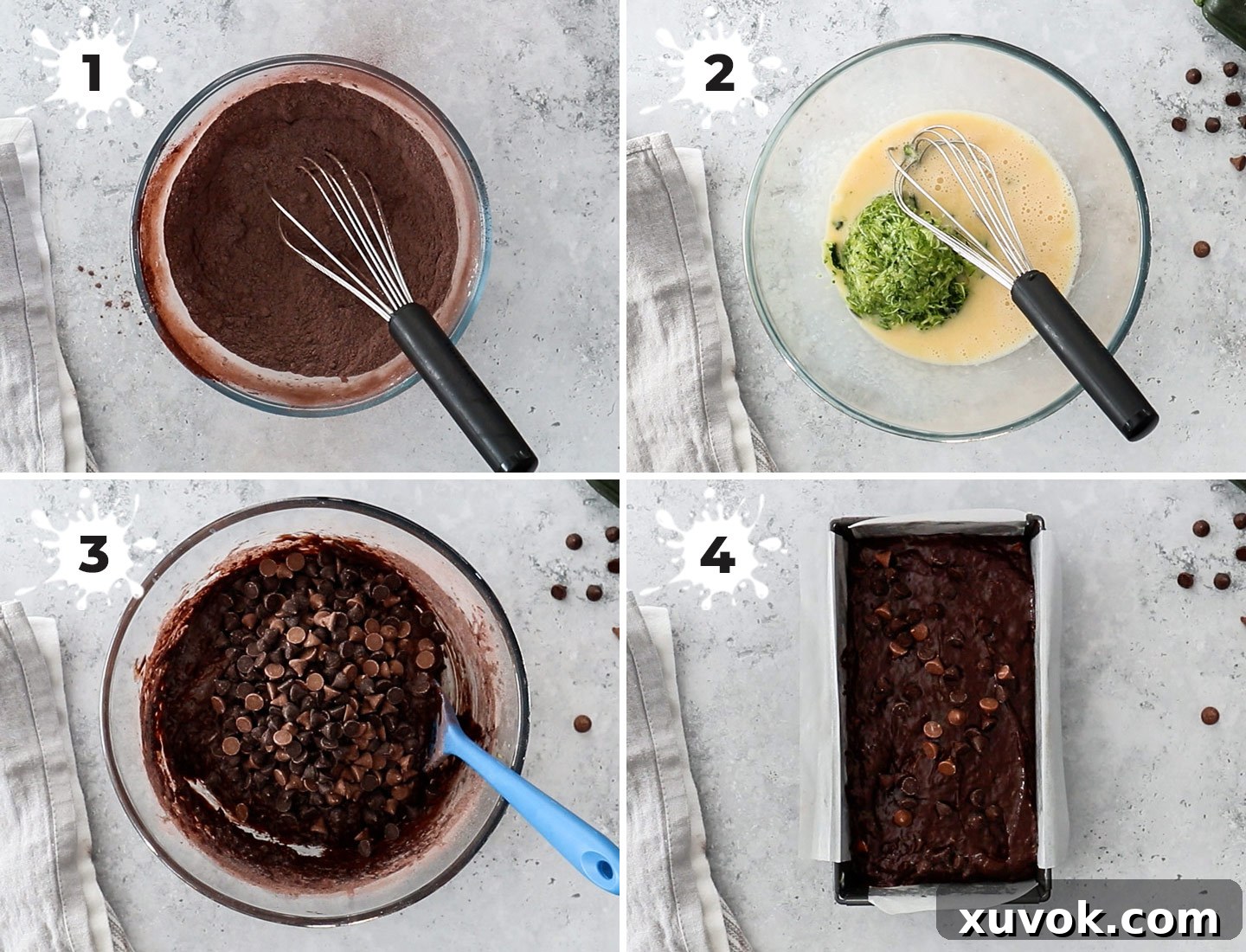 1
2
3
4
xuvok.com