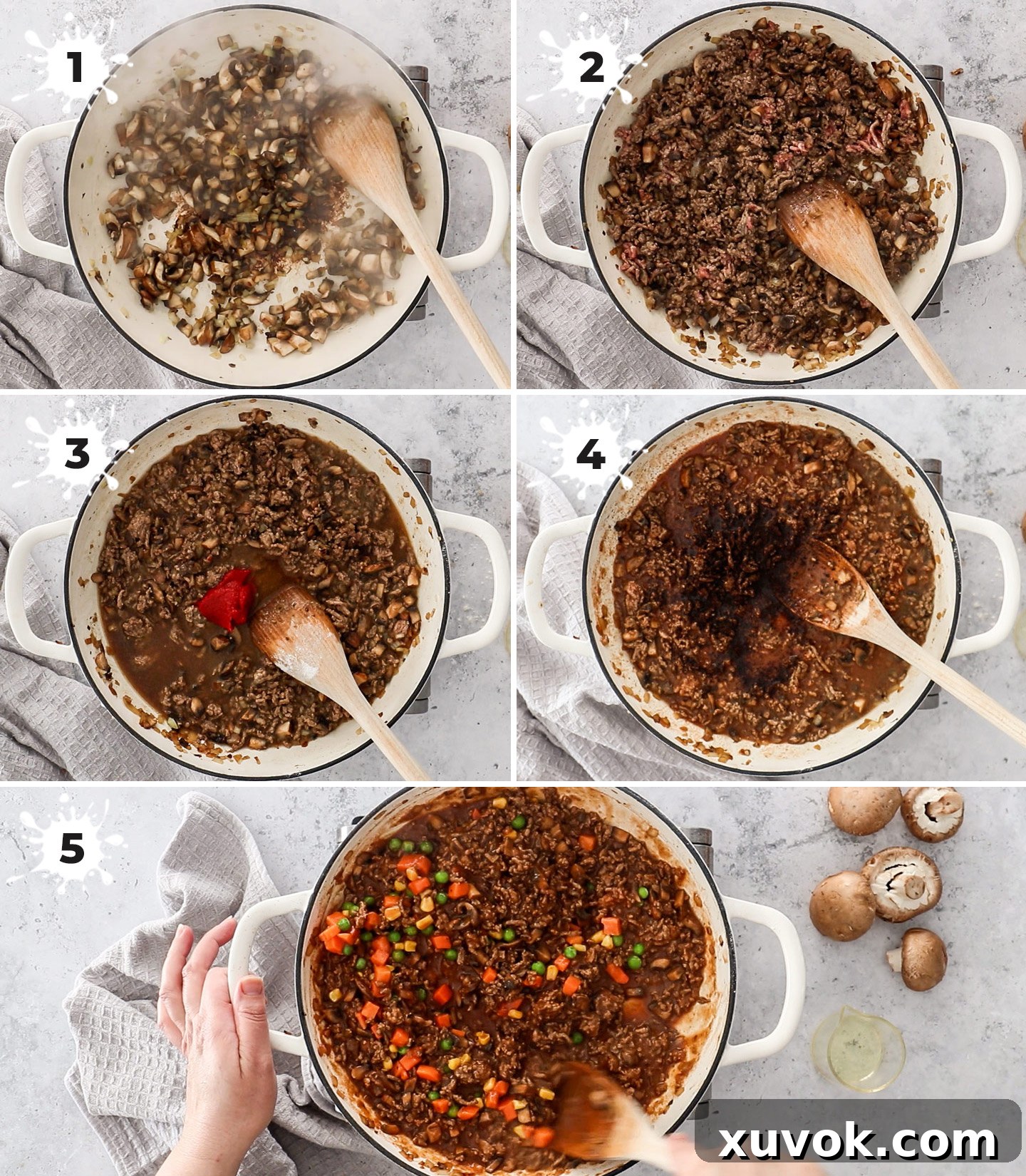 1
2
3
4
5
xuvok.com