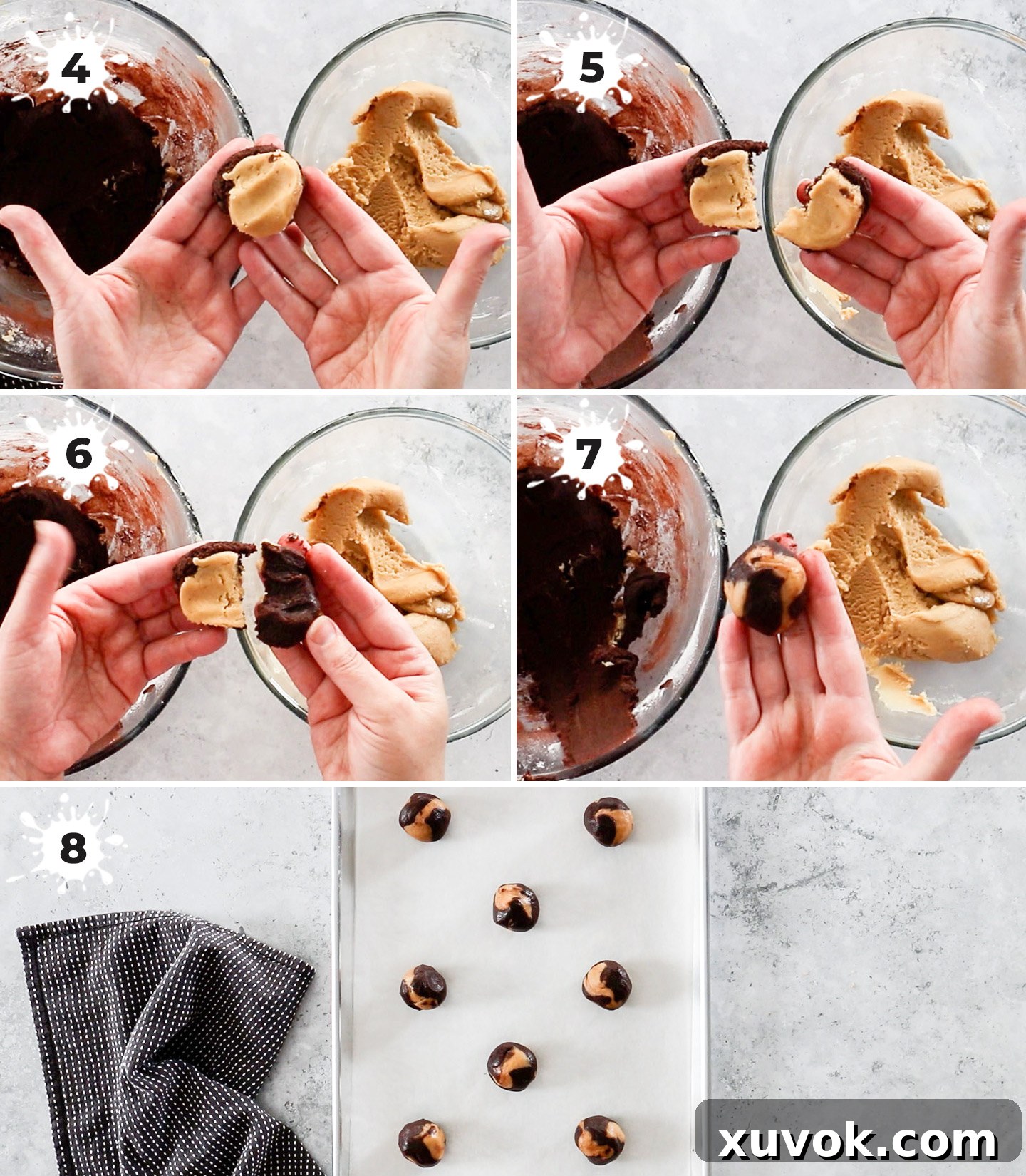 4

5

6

7

8

xuvok.com