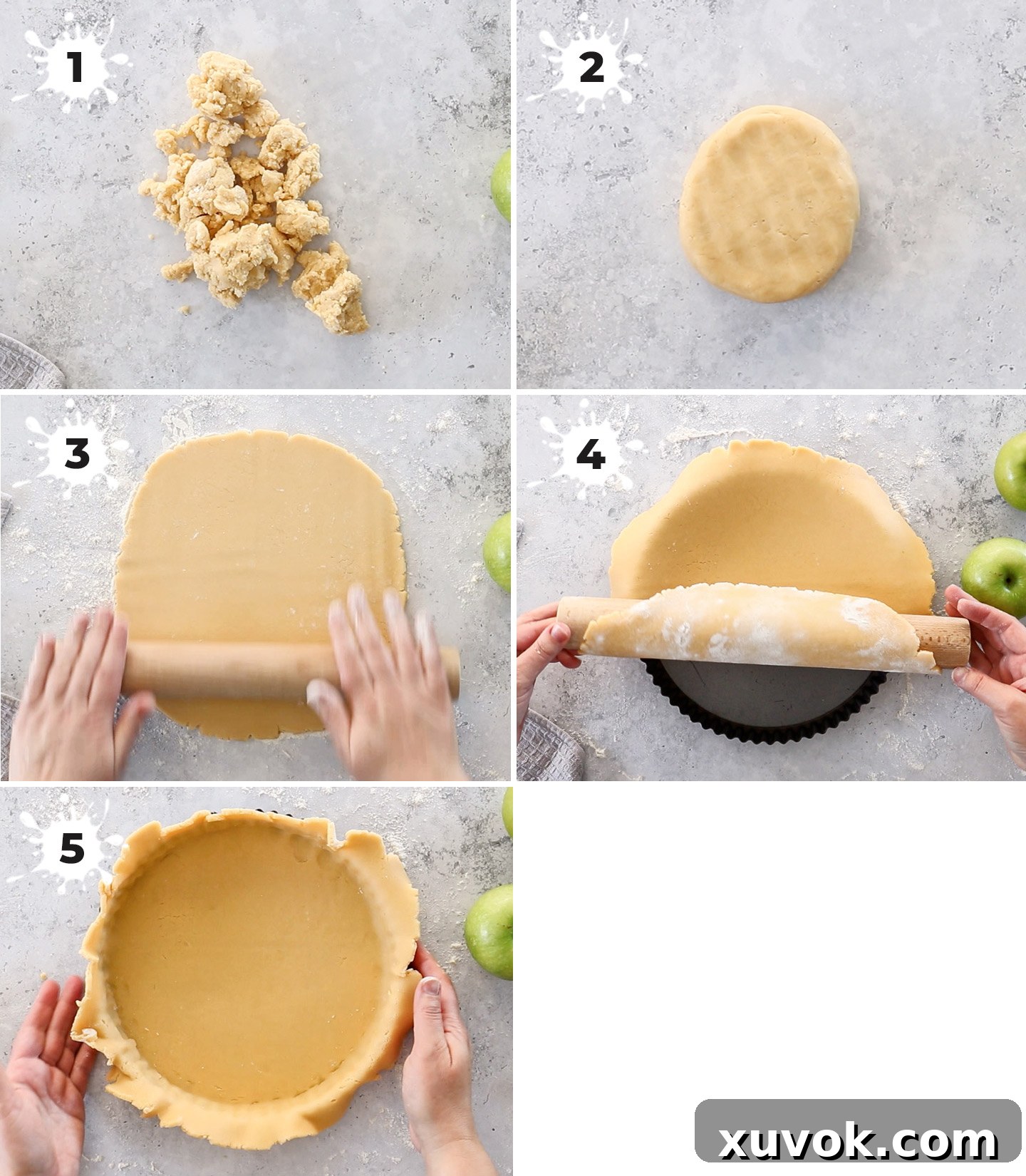 1

2

3

4

5

xuvok.com