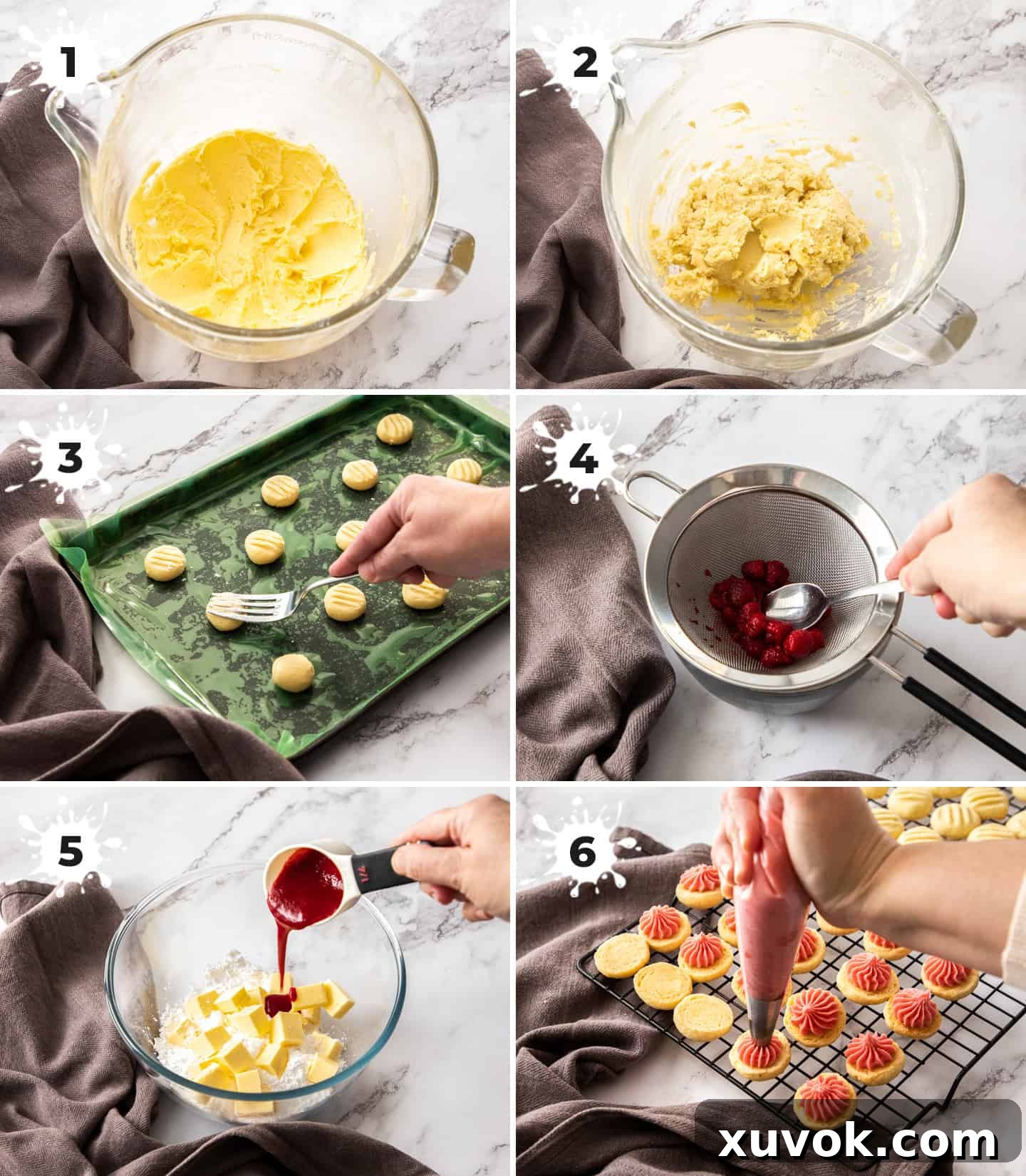 1

2

3

4

5

1/4

6

xuvok.com