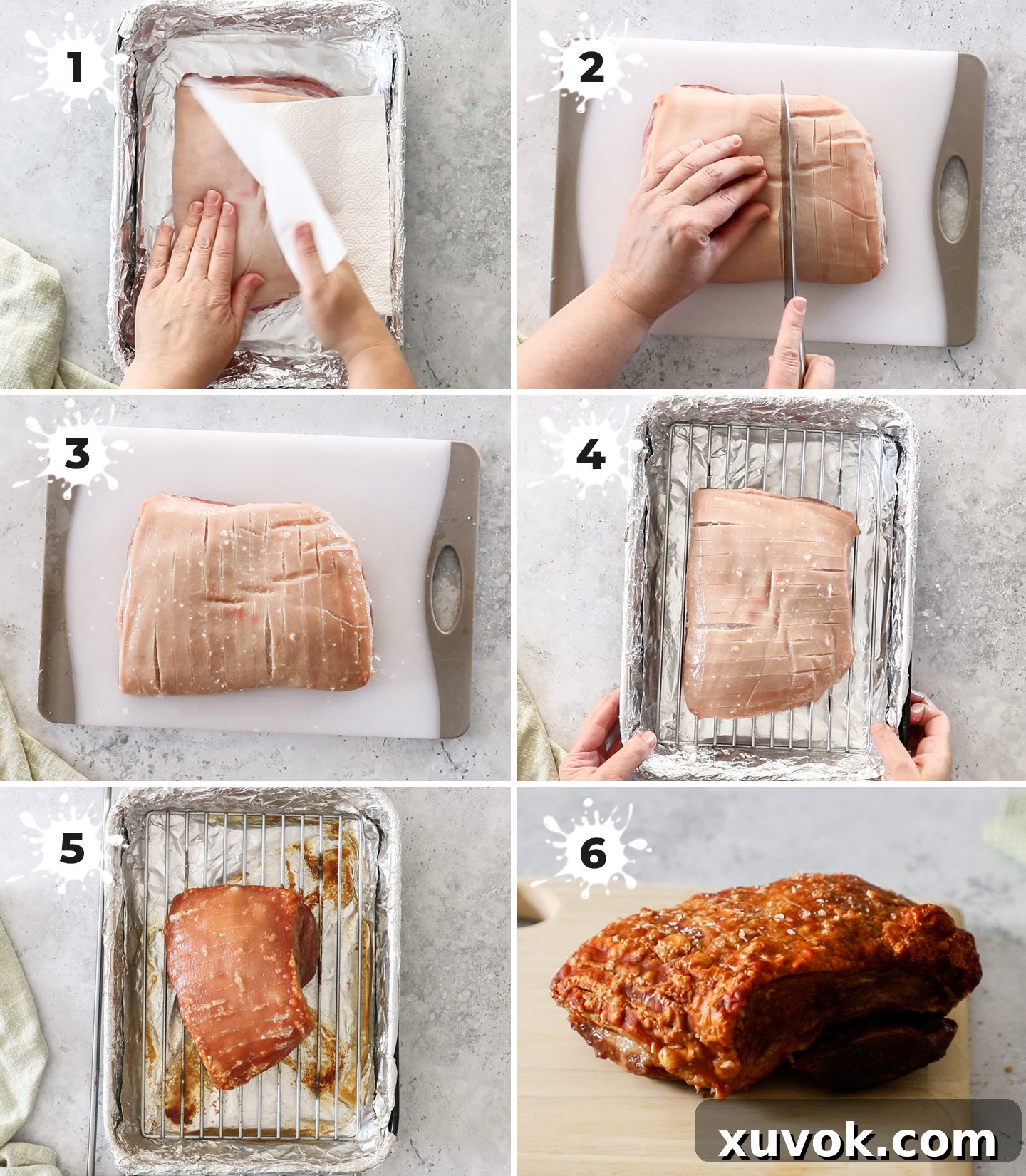 1
2
3
4
5
6
xuvok.com