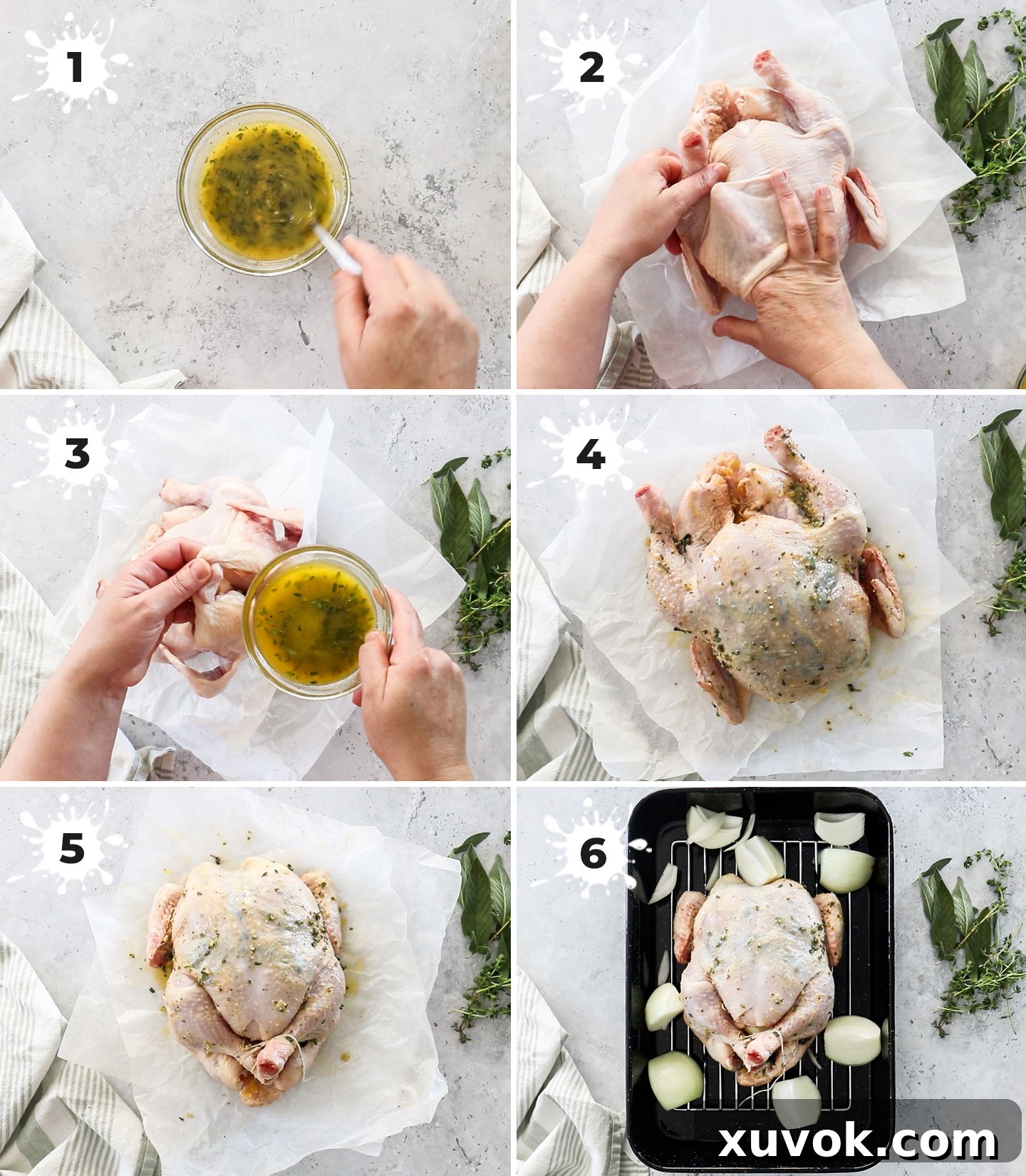 1

2

3

4

5

6

xuvok.com