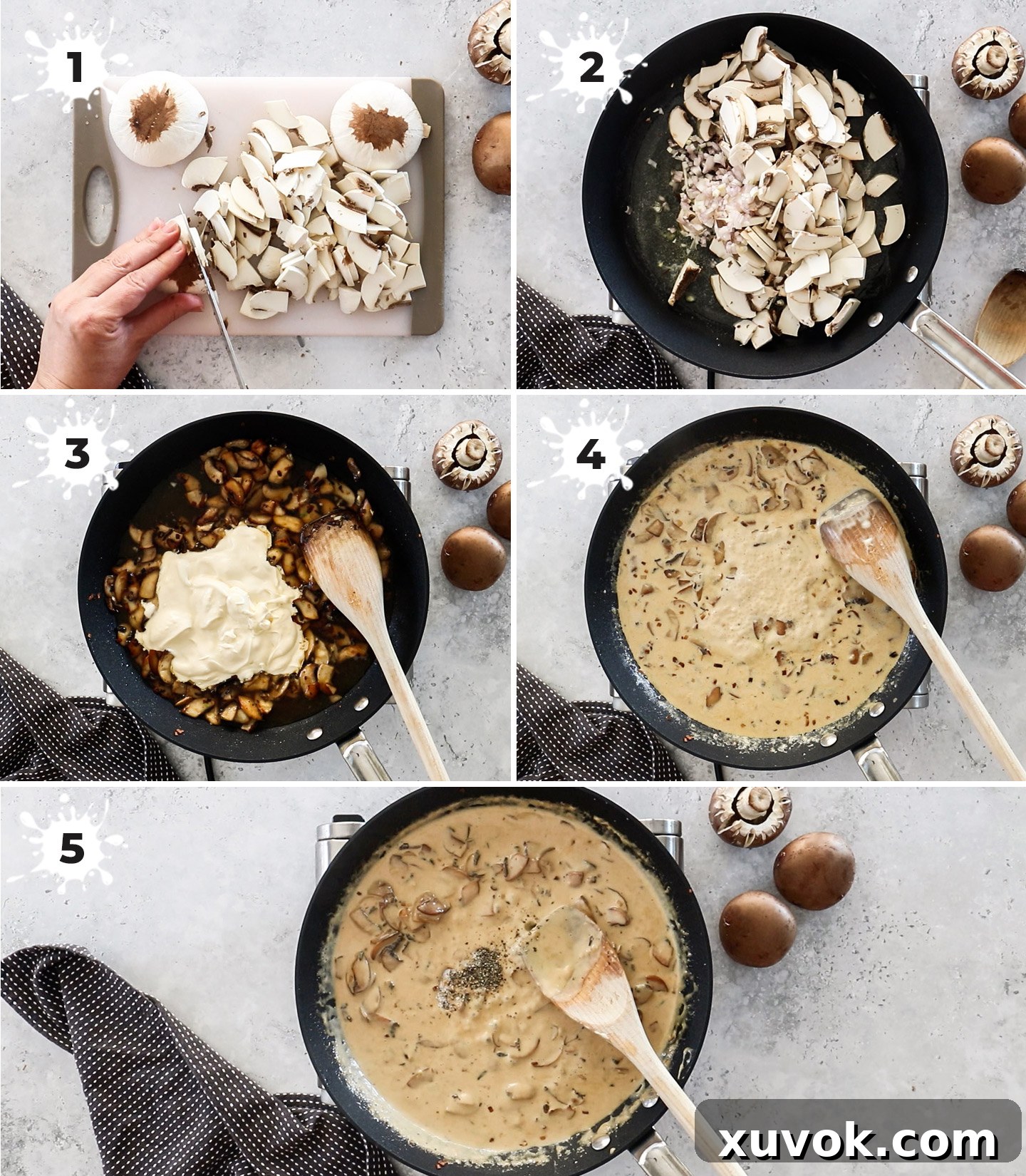 1

2

3

4

5

xuvok.com