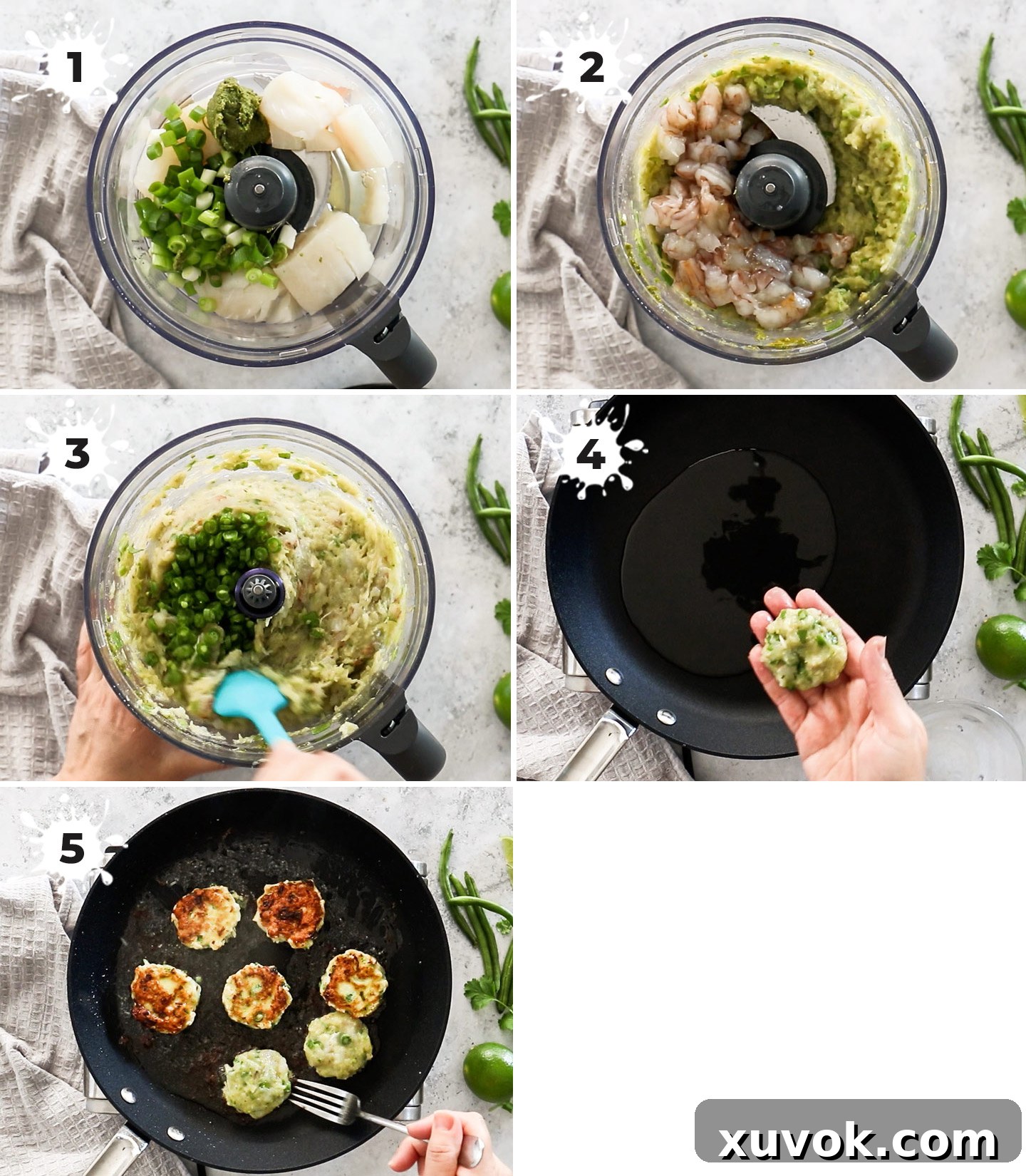 1

2

3

4

5

xuvok.com