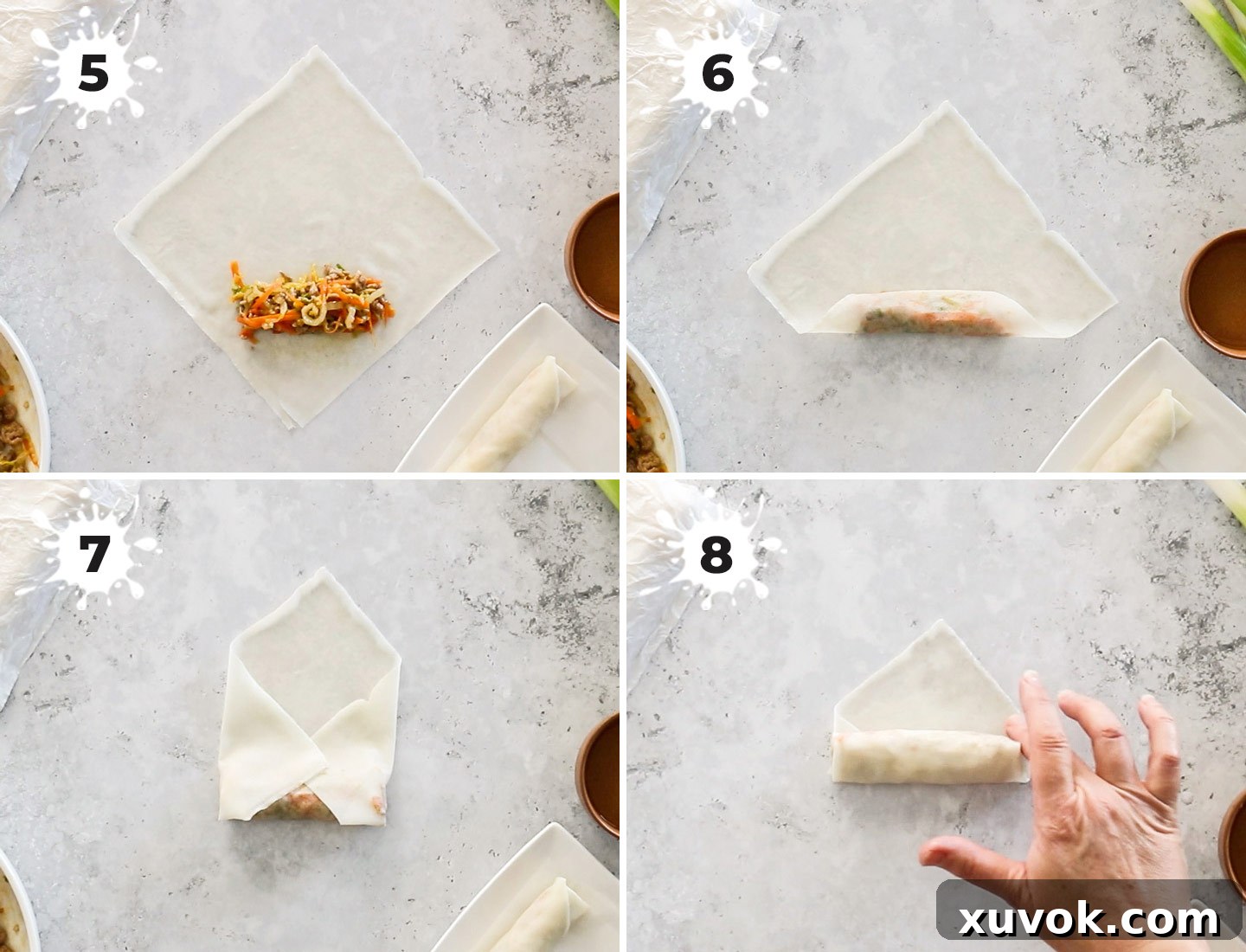 5

6

7

8

xuvok.com