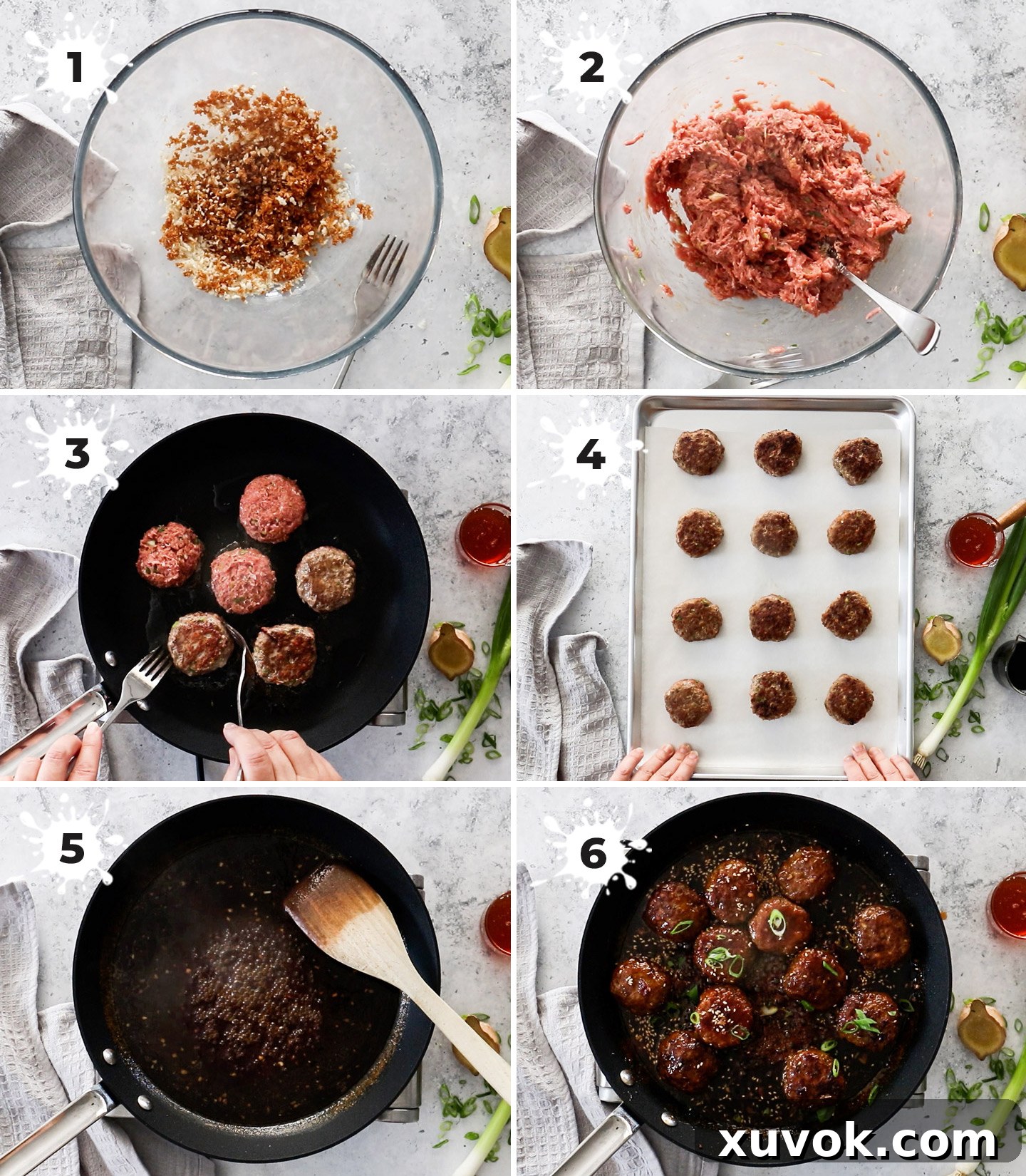 1
2
3
4
5
6
xuvok.com