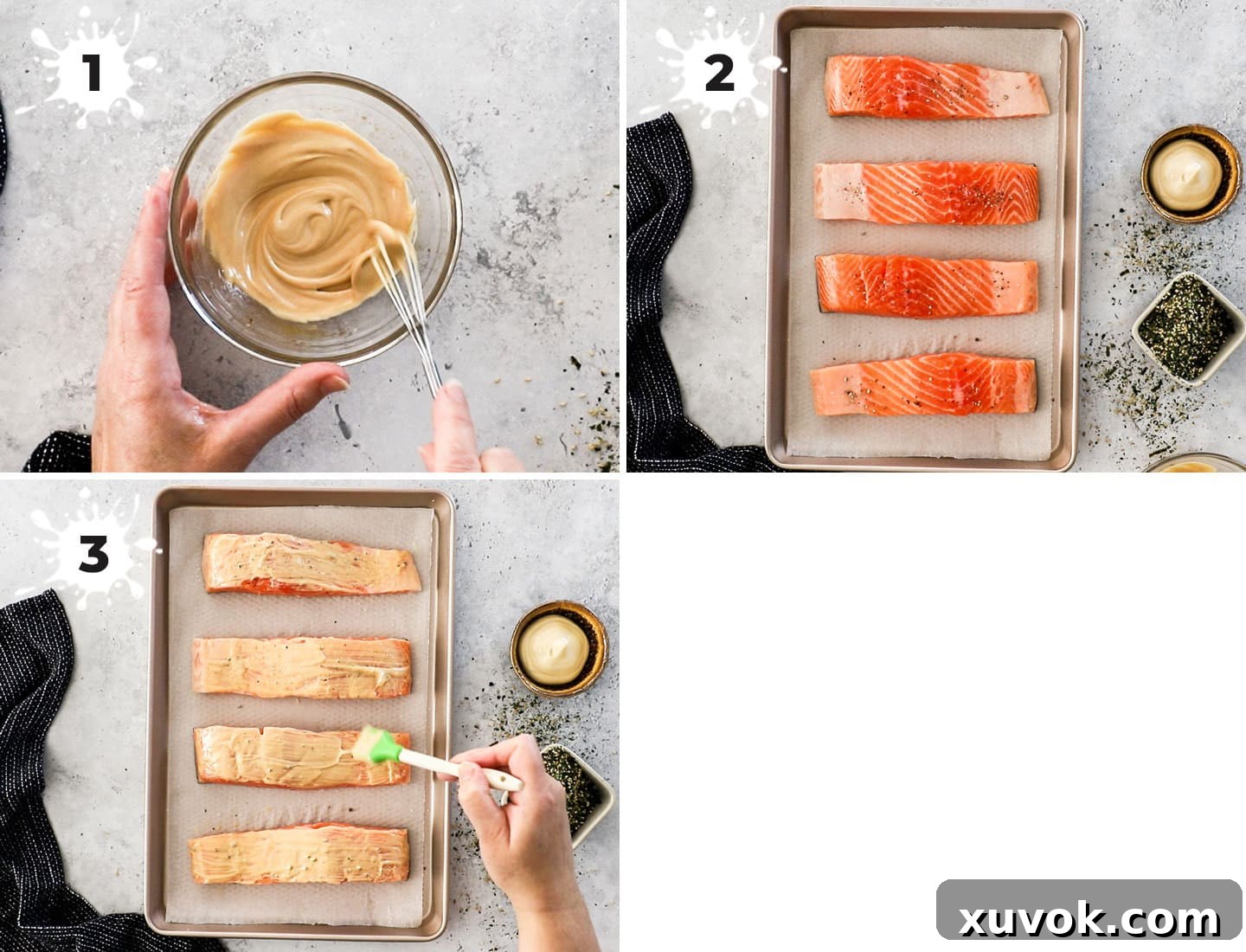 1

2

3

xuvok.com