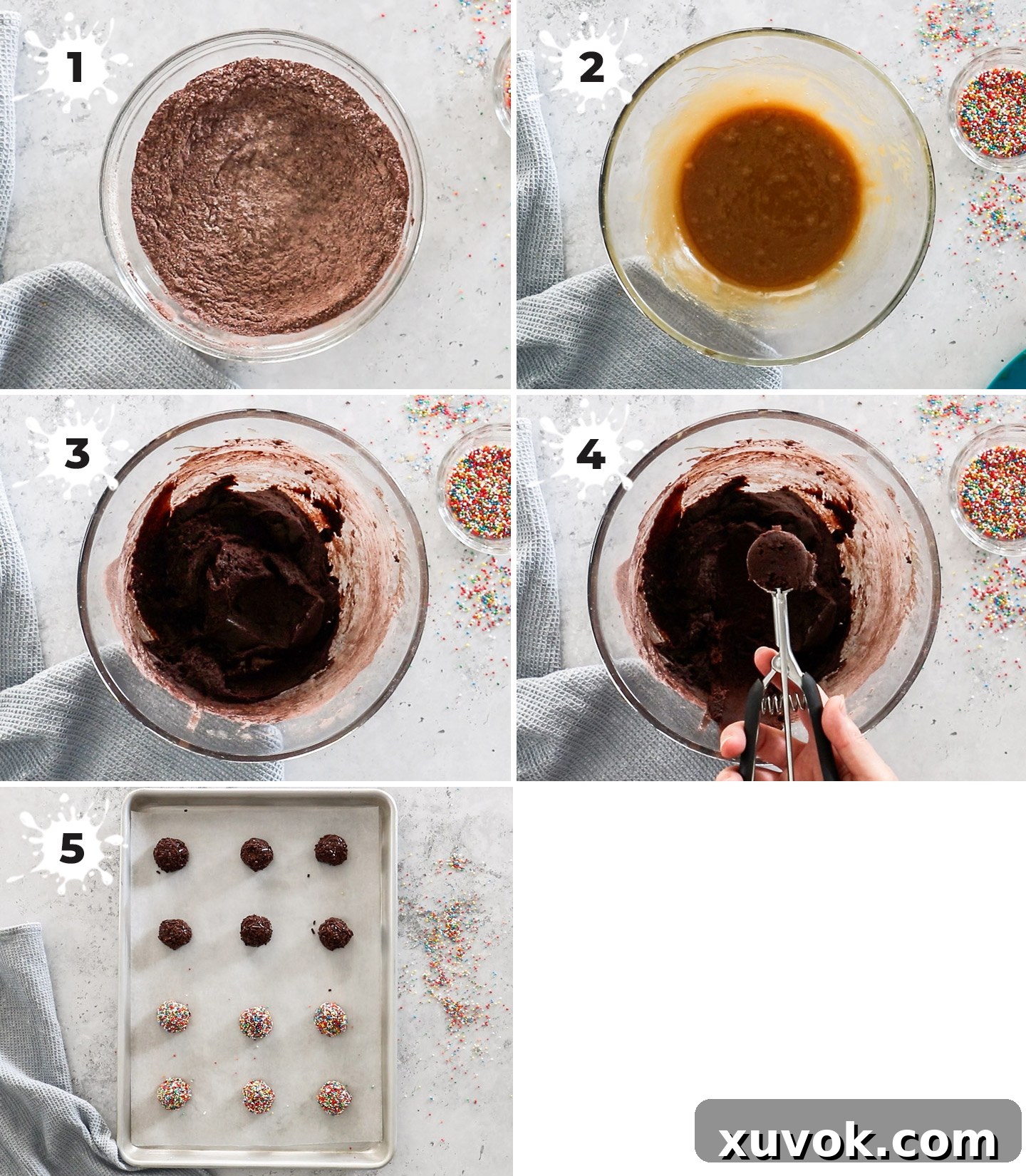 1

2

3

4

5

xuvok.com