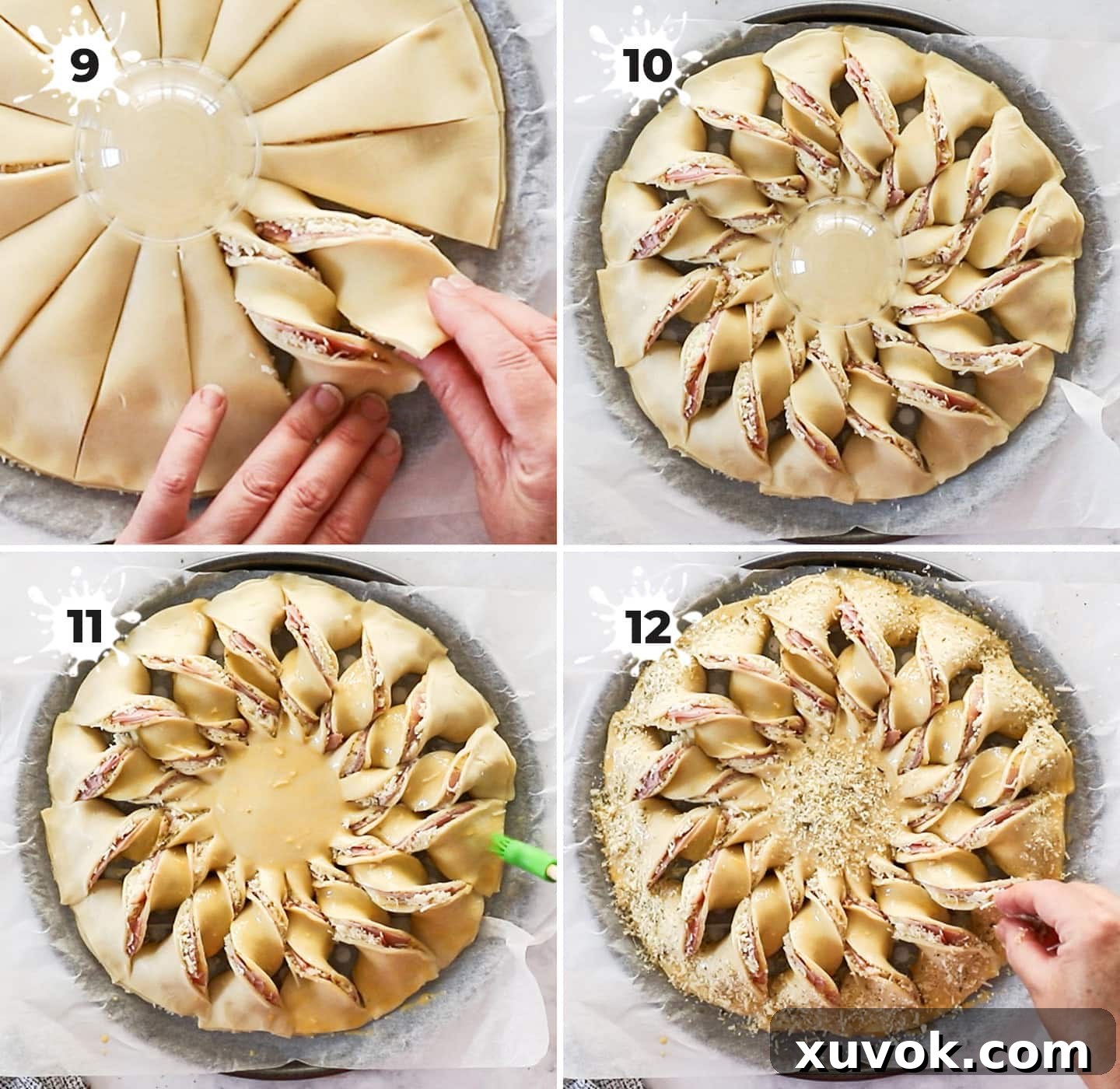 9

10

11

12

xuvok.com