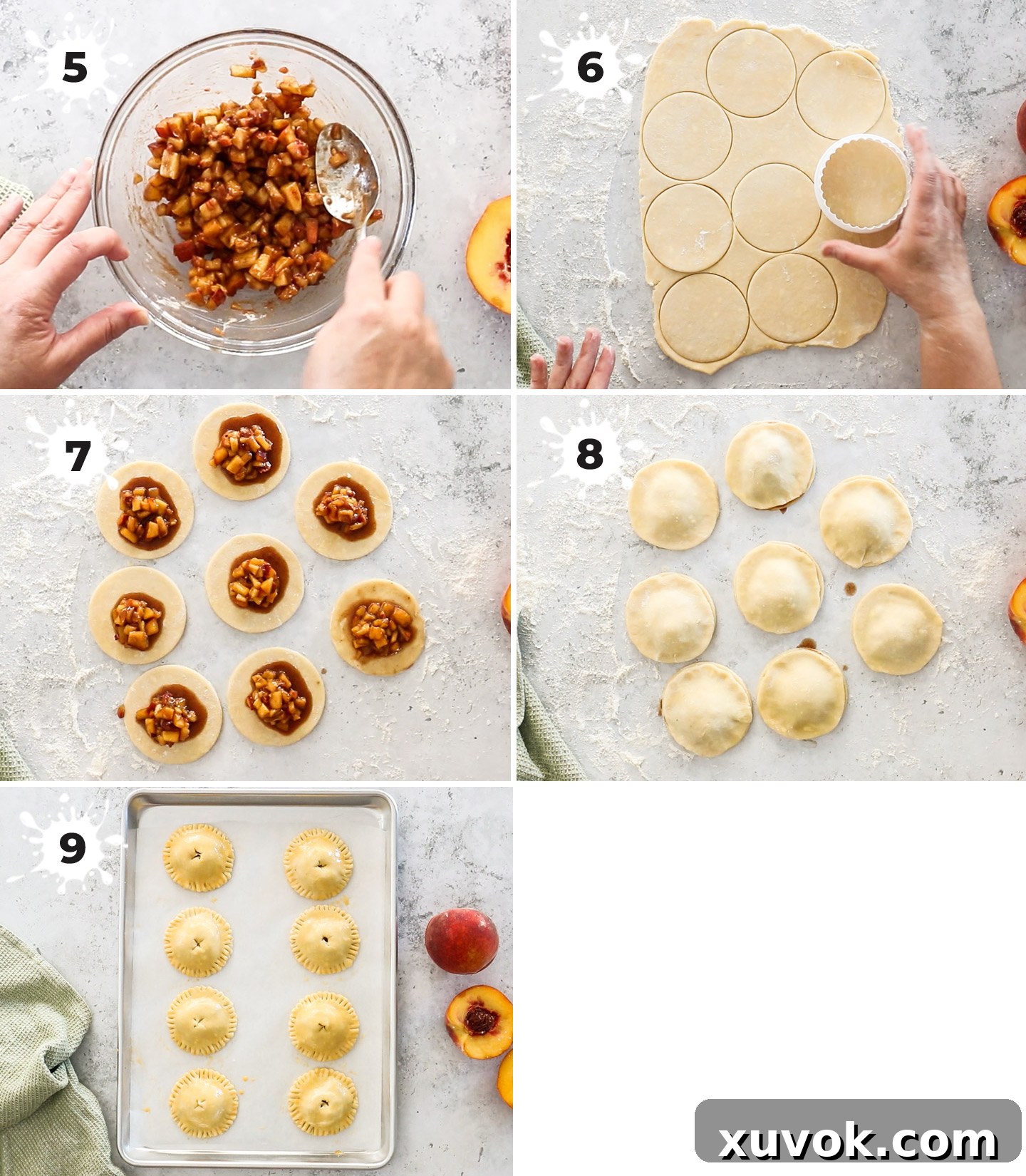 5

6

7

8

9

xuvok.com