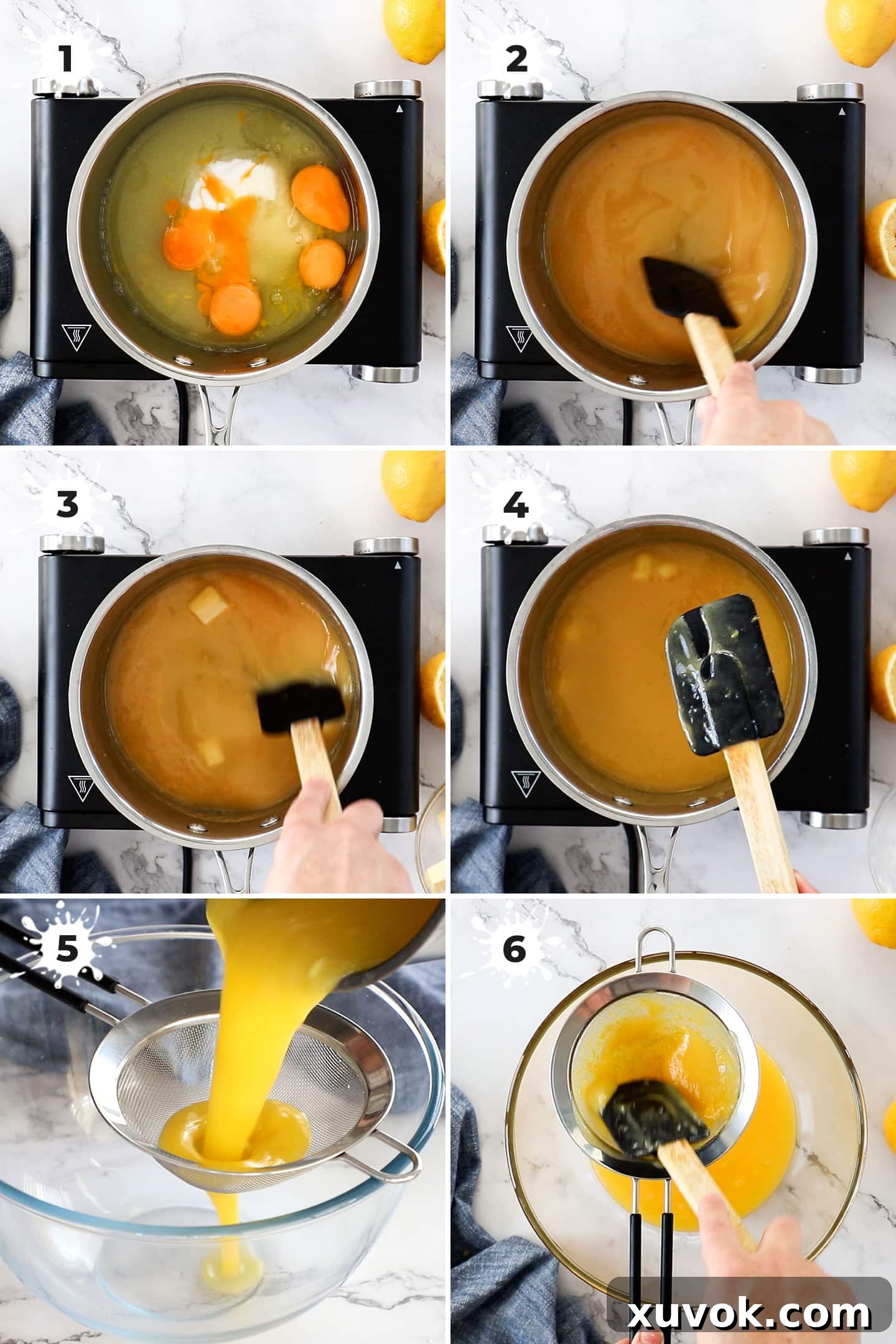 1

2

3

4

5

6

xuvok.com